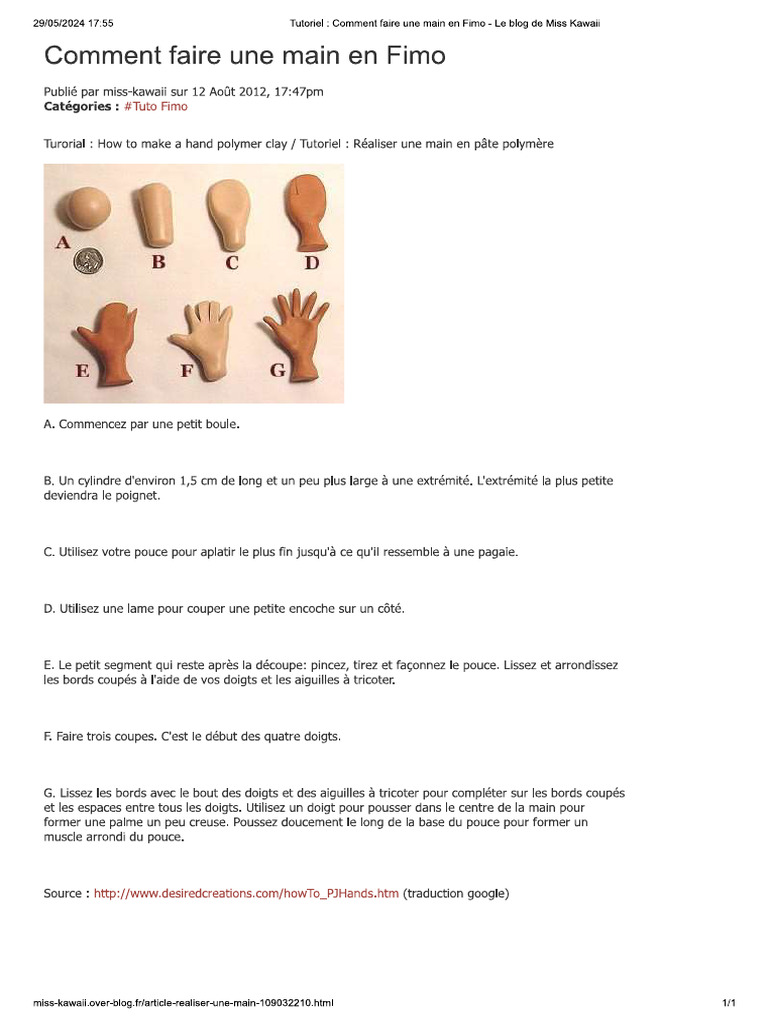 29/05/2024 17:55 Tutoriel : Comment faire une main en Fimo - Le blog de Miss Kawaii

Comment faire une main en Fimo

Publié par miss-kawaii sur 12 Août 2012, 17:47pm
Catégories : #Tuto Fimo

Turorial : How to make a hand polymer clay / Tutoriel : Réaliser une main en pâte polymère

A B C D E F G

A. Commencez par une petit boule.

B. Un cylindre d'environ 1,5 cm de long et un peu plus large à une extrémité. L'extrémité la plus petite deviendra le poignet.

C. Utilisez votre pouce pour aplatir le plus fin jusqu'à ce qu'il ressemble à une pagaie.

D. Utilisez une lame pour couper une petite encoche sur un côté.

E. Le petit segment qui reste après la découpe: pincez, tirez et façonnez le pouce. Lissez et arrondissez les bords coupés à l'aide de vos doigts et les aiguilles à tricoter.

F. Faire trois coupes. C'est le début des quatre doigts.

G. Lissez les bords avec le bout des doigts et des aiguilles à tricoter pour compléter sur les bords coupés et les espaces entre tous les doigts. Utilisez un doigt pour pousser dans le centre de la main pour former une palme un peu creuse. Poussez doucement le long de la base du pouce pour former un muscle arrondi du pouce.

Source : http://www.desiredcreations.com/howTo_PJHands.htm (traduction google)

miss-kawaii.over-blog.fr/article-realiser-une-main-109032210.html 1/1