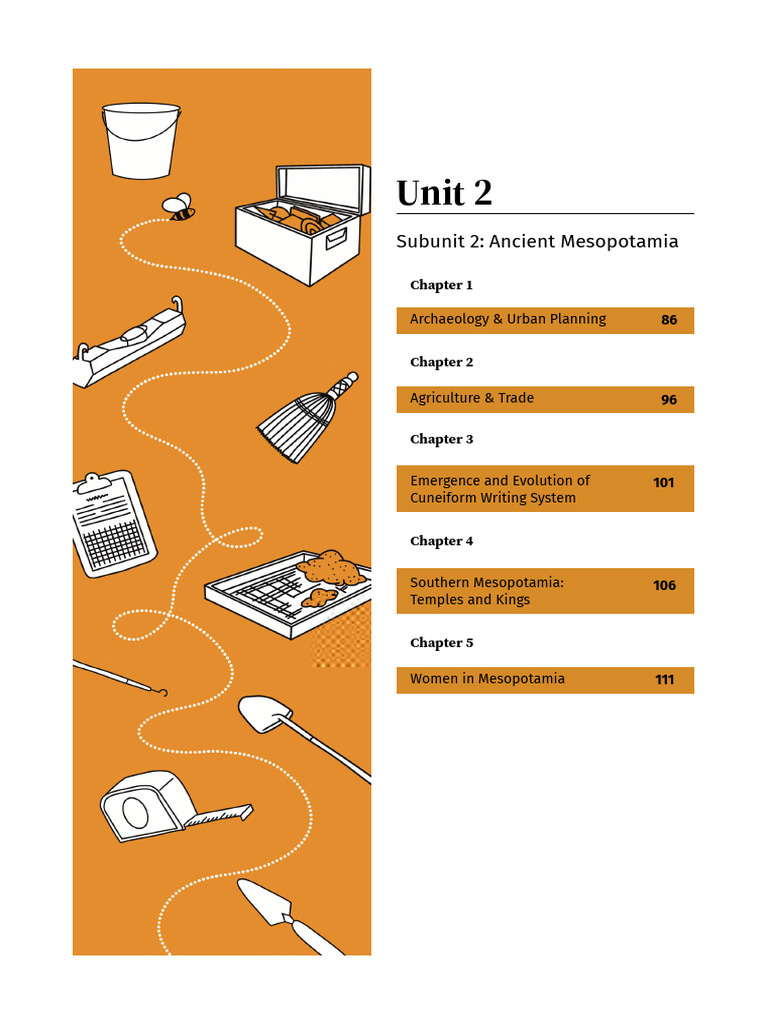 Unit 2

Subunit 2: Ancient Mesopotamia

Chapter 1

Archaeology & Urban Planning 86

Chapter 2

Agriculture & Trade 96

Chapter 3

Emergence and Evolution of Cuneiform Writing System 101

Chapter 4

Southern Mesopotamia: Temples and Kings 106

Chapter 5

Women in Mesopotamia 111