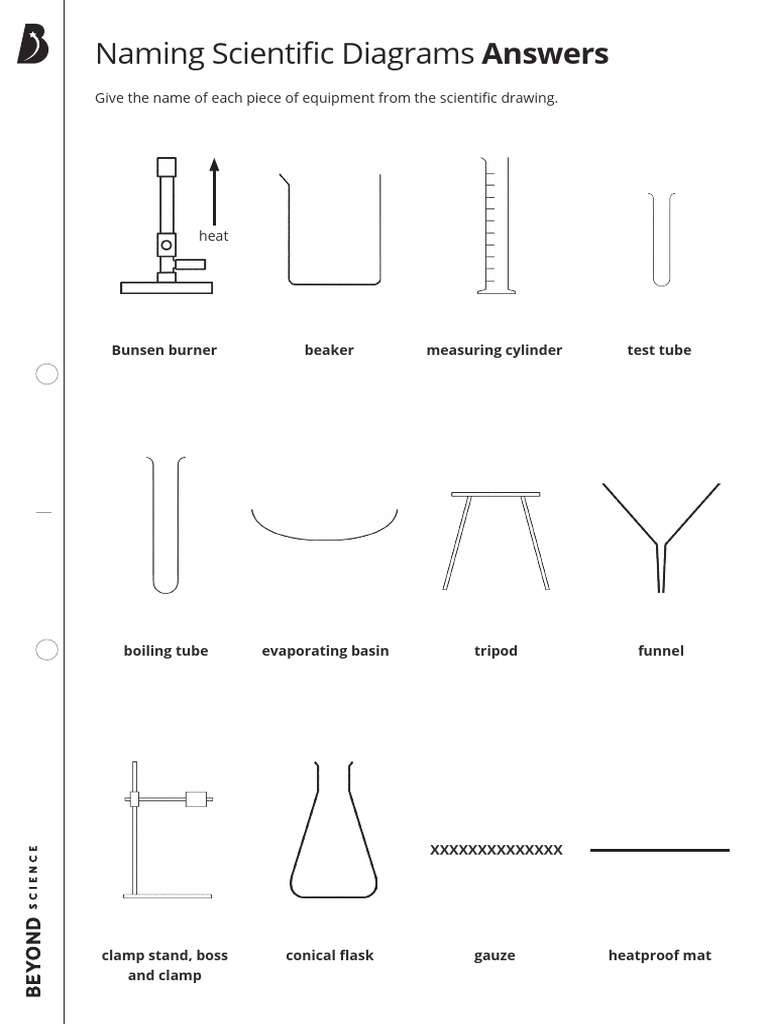 Naming Scientific Diagrams **Answers**

Give the name of each piece of equipment from the scientific drawing.

heat

Bunsen burner

beaker

measuring cylinder

test tube

boiling tube

evaporating basin

tripod

funnel

xxxxxxxxxxxxxx

clamp stand, boss and clamp

conical flask

gauze

heatproof mat

BEYOND SCIENCE