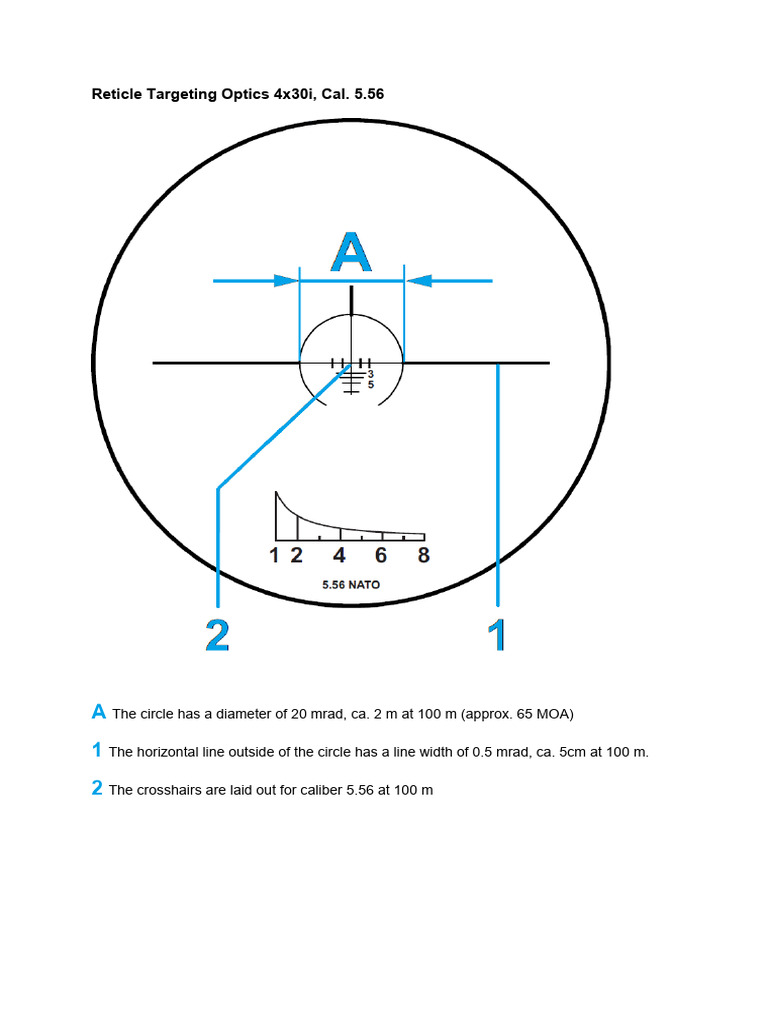 Reticle Targeting Optics 4x30i, Cal. 5.56

A

3
5

1 2 4 6 8

5.56 NATO

2

1

A The circle has a diameter of 20 mrad, ca. 2 m at 100 m (approx. 65 MOA)

1 The horizontal line outside of the circle has a line width of 0.5 mrad, ca. 5cm at 100 m.

2 The crosshairs are laid out for caliber 5.56 at 100 m