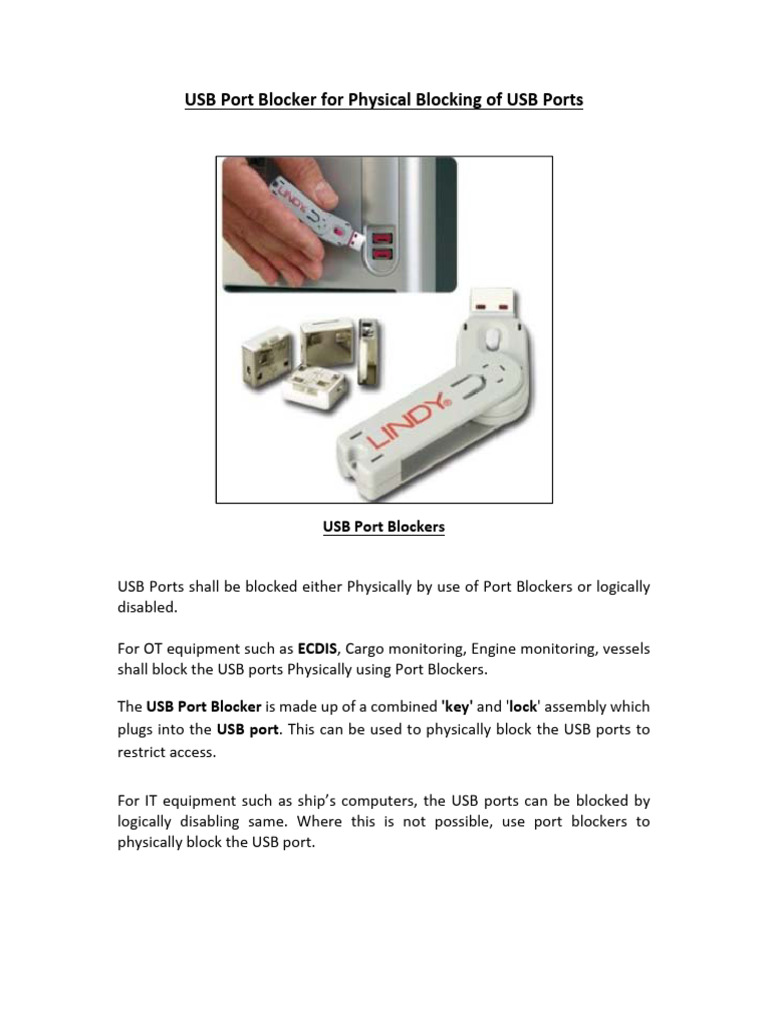 USB Port Blocker for Physical Blocking of USB Ports

LINDY

LINDY

USB Port Blockers

USB Ports shall be blocked either Physically by use of Port Blockers or logically disabled.

For OT equipment such as ECDIS, Cargo monitoring, Engine monitoring, vessels shall block the USB ports Physically using Port Blockers.

The USB Port Blocker is made up of a combined 'key' and 'lock' assembly which plugs into the USB port. This can be used to physically block the USB ports to restrict access.

For IT equipment such as ship's computers, the USB ports can be blocked by logically disabling same. Where this is not possible, use port blockers to physically block the USB port.