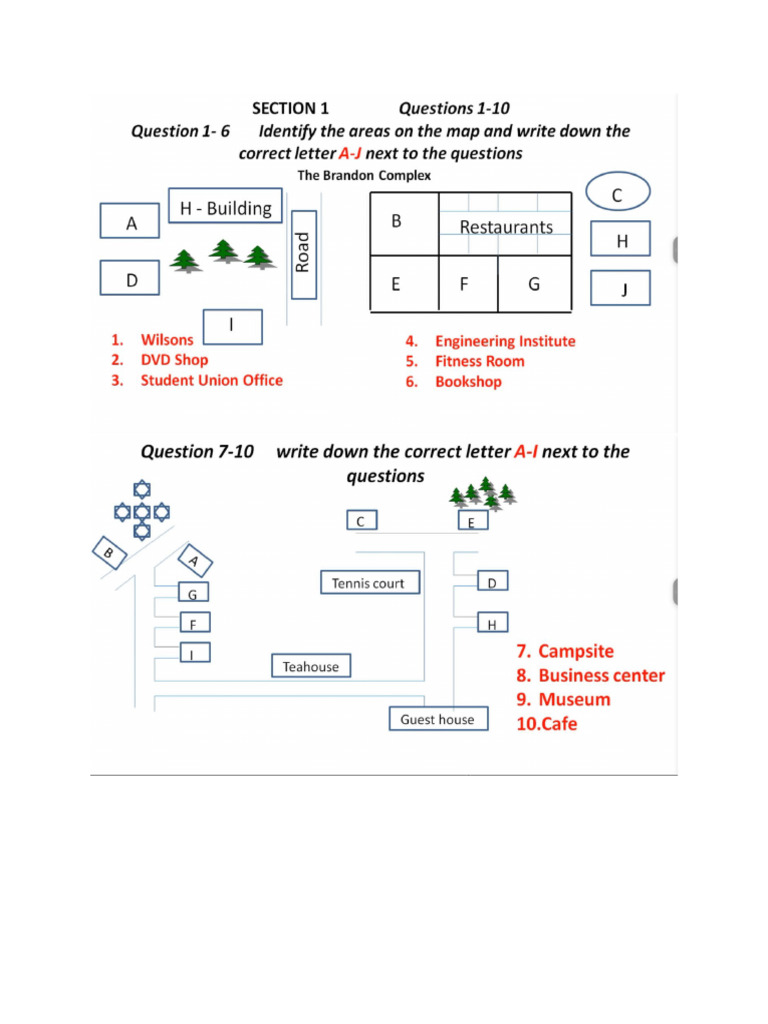 SECTION 1 Questions 1-10

Question 1- 6 Identify the areas on the map and write down the correct letter A-J next to the questions

The Brandon Complex

A

H - Building

D

Road

I

B

Restaurants

E

F

G

C

H

J

1. Wilsons
2. DVD Shop
3. Student Union Office

4. Engineering Institute
5. Fitness Room
6. Bookshop

Question 7-10 write down the correct letter A-I next to the questions

B

A

G

F

I

C

E

Tennis court

D

H

Teahouse

Guest house

7. Campsite
8. Business center
9. Museum
10.Cafe