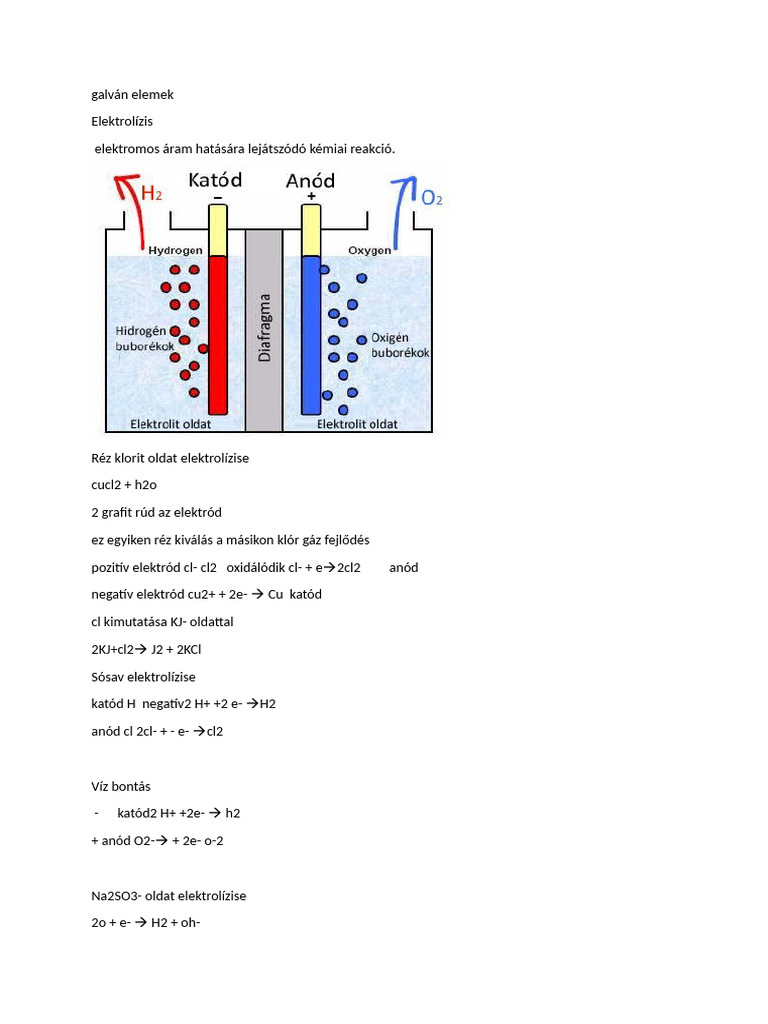 galván elemek

Elektrolízis

elektromos áram hatására lejátszódó kémiai reakció.

$H_2$ Katód − Anód + $O_2$

Hydrogen Oxygen

Hidrogén buborékok

Diafragma

Oxigén buborékok

Elektrolit oldat Elektrolit oldat

Réz klorit oldat elektrolízise

cucl2 + h2o

2 grafit rúd az elektród

ez egyiken réz kiválás a másikon klór gáz fejlődés

pozitív elektród cl- cl2 oxidálódik cl- + e→2cl2 anód

negatív elektród cu2+ + 2e- → Cu katód

cl kimutatása KJ- oldattal

2KJ+cl2→ J2 + 2KCl

Sósav elektrolízise

katód H negatív2 H+ +2 e- →H2

anód cl 2cl- + - e- →cl2

Víz bontás

- katód2 H+ +2e- → h2

+ anód O2-→ + 2e- o-2

Na2SO3- oldat elektrolízise

2o + e- → H2 + oh-