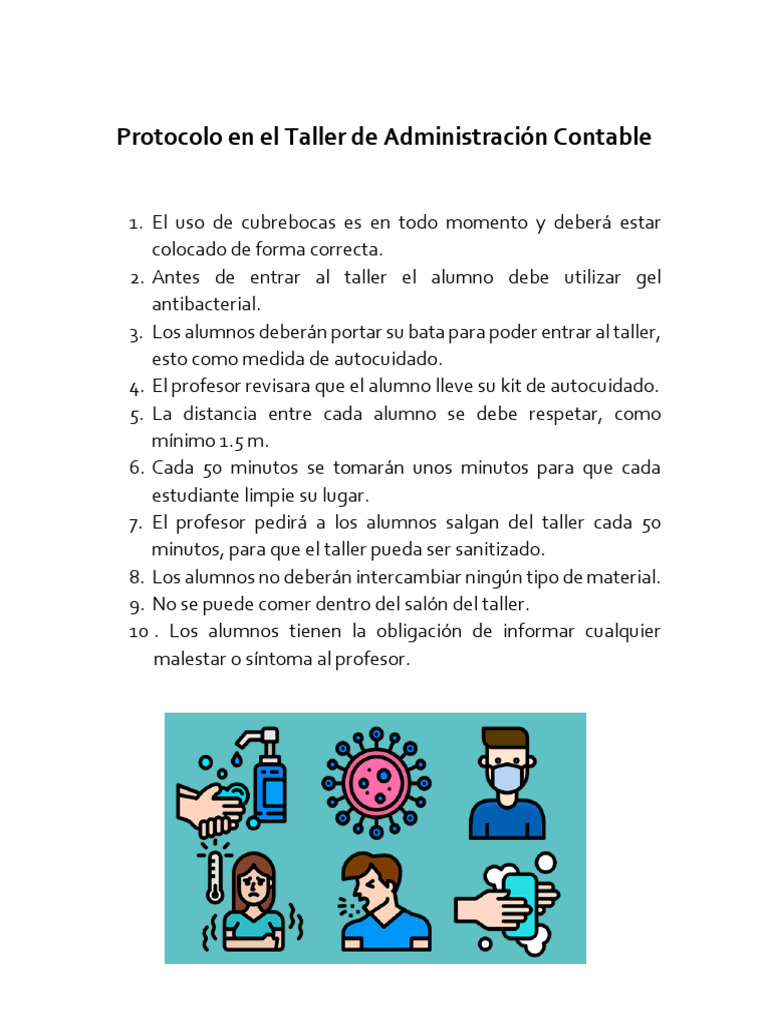 Protocolo en el Taller de Administración Contable

1. El uso de cubrebocas es en todo momento y deberá estar colocado de forma correcta.
2. Antes de entrar al taller el alumno debe utilizar gel antibacterial.
3. Los alumnos deberán portar su bata para poder entrar al taller, esto como medida de autocuidado.
4. El profesor revisara que el alumno lleve su kit de autocuidado.
5. La distancia entre cada alumno se debe respetar, como mínimo 1.5 m.
6. Cada 50 minutos se tomarán unos minutos para que cada estudiante limpie su lugar.
7. El profesor pedirá a los alumnos salgan del taller cada 50 minutos, para que el taller pueda ser sanitizado.
8. Los alumnos no deberán intercambiar ningún tipo de material.
9. No se puede comer dentro del salón del taller.
10 . Los alumnos tienen la obligación de informar cualquier malestar o síntoma al profesor.