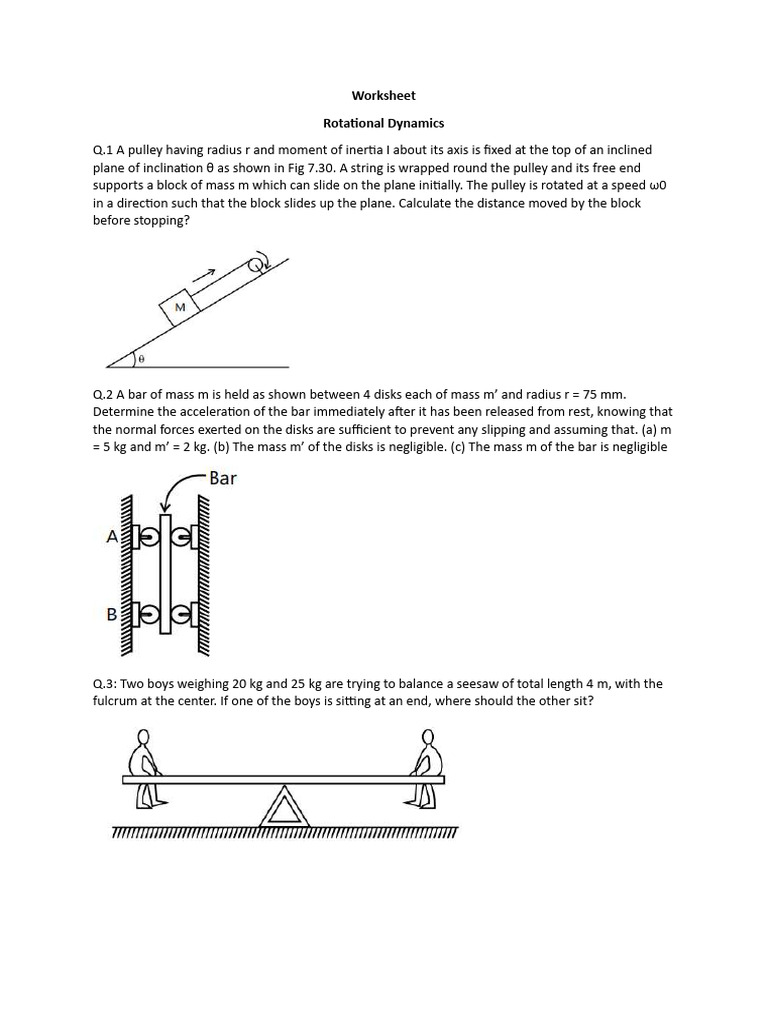 Worksheet

Rotational Dynamics

Q.1 A pulley having radius r and moment of inertia I about its axis is fixed at the top of an inclined plane of inclination θ as shown in Fig 7.30. A string is wrapped round the pulley and its free end supports a block of mass m which can slide on the plane initially. The pulley is rotated at a speed ω0 in a direction such that the block slides up the plane. Calculate the distance moved by the block before stopping?

M

θ

Q.2 A bar of mass m is held as shown between 4 disks each of mass m' and radius r = 75 mm. Determine the acceleration of the bar immediately after it has been released from rest, knowing that the normal forces exerted on the disks are sufficient to prevent any slipping and assuming that. (a) m = 5 kg and m' = 2 kg. (b) The mass m' of the disks is negligible. (c) The mass m of the bar is negligible

Bar

A

B

Q.3: Two boys weighing 20 kg and 25 kg are trying to balance a seesaw of total length 4 m, with the fulcrum at the center. If one of the boys is sitting at an end, where should the other sit?