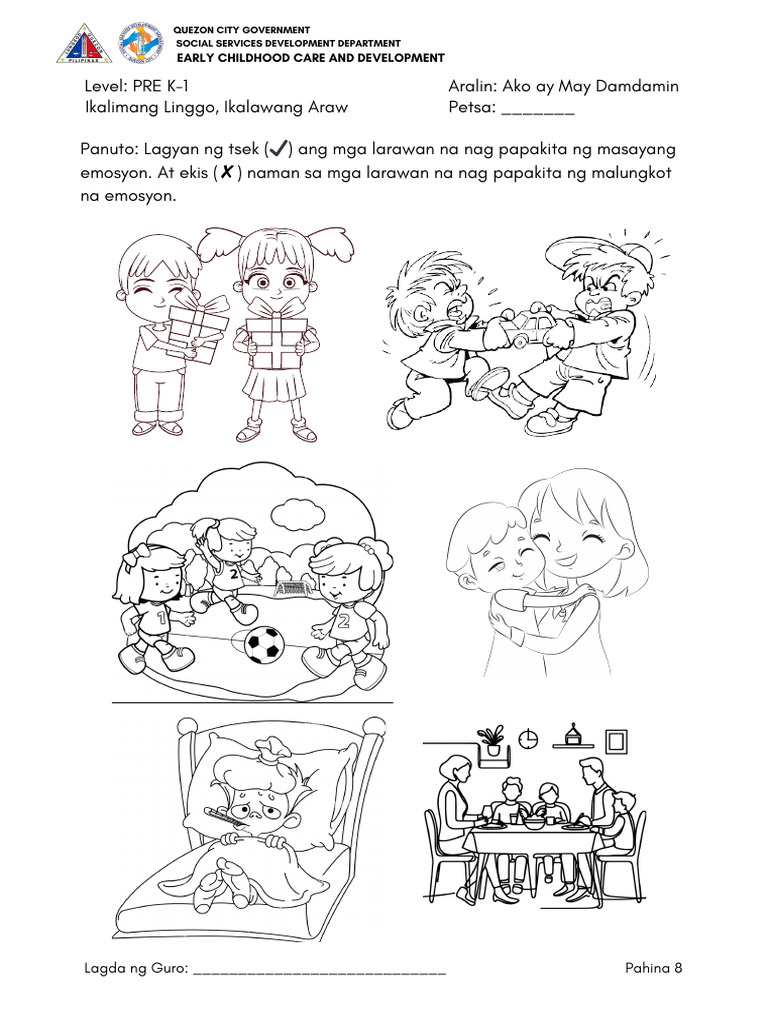 QUEZON CITY GOVERNMENT
SOCIAL SERVICES DEVELOPMENT DEPARTMENT
EARLY CHILDHOOD CARE AND DEVELOPMENT

Level: PRE K-1
Ikalimang Linggo, Ikalawang Araw

Aralin: Ako ay May Damdamin
Petsa: ________

Panuto: Lagyan ng tsek (✓) ang mga larawan na nag papakita ng masayang emosyon. At ekis (✗) naman sa mga larawan na nag papakita ng malungkot na emosyon.

2

1

2

Lagda ng Guro: ______________________________

Pahina 8