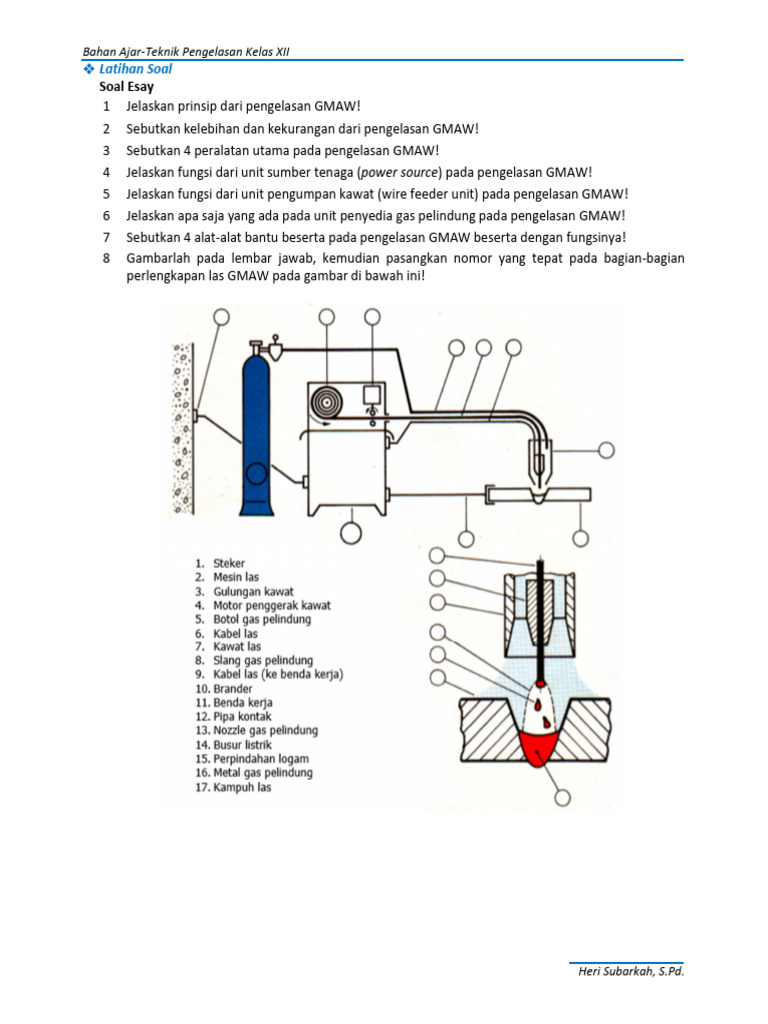 Bahan Ajar-Teknik Pengelasan Kelas XII

❖ Latihan Soal

Soal Esay

1 Jelaskan prinsip dari pengelasan GMAW!

2 Sebutkan kelebihan dan kekurangan dari pengelasan GMAW!

3 Sebutkan 4 peralatan utama pada pengelasan GMAW!

4 Jelaskan fungsi dari unit sumber tenaga (power source) pada pengelasan GMAW!

5 Jelaskan fungsi dari unit pengumpan kawat (wire feeder unit) pada pengelasan GMAW!

6 Jelaskan apa saja yang ada pada unit penyedia gas pelindung pada pengelasan GMAW!

7 Sebutkan 4 alat-alat bantu beserta pada pengelasan GMAW beserta dengan fungsinya!

8 Gambarlah pada lembar jawab, kemudian pasangkan nomor yang tepat pada bagian-bagian perlengkapan las GMAW pada gambar di bawah ini!

1. Steker
2. Mesin las
3. Gulungan kawat
4. Motor penggerak kawat
5. Botol gas pelindung
6. Kabel las
7. Kawat las
8. Slang gas pelindung
9. Kabel las (ke benda kerja)
10. Brander
11. Benda kerja
12. Pipa kontak
13. Nozzle gas pelindung
14. Busur listrik
15. Perpindahan logam
16. Metal gas pelindung
17. Kampuh las

Heri Subarkah, S.Pd.