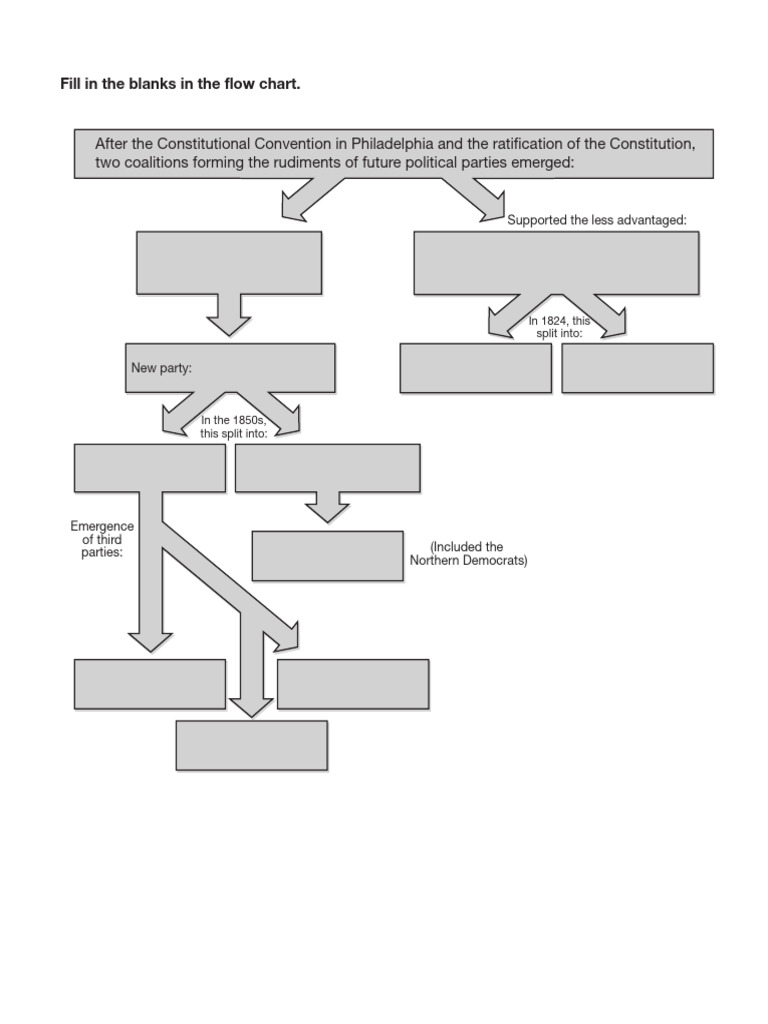 Fill in the blanks in the flow chart.

After the Constitutional Convention in Philadelphia and the ratification of the Constitution, two coalitions forming the rudiments of future political parties emerged:

Supported the less advantaged:

In 1824, this split into:

New party:

In the 1850s, this split into:

Emergence of third parties:

(Included the Northern Democrats)