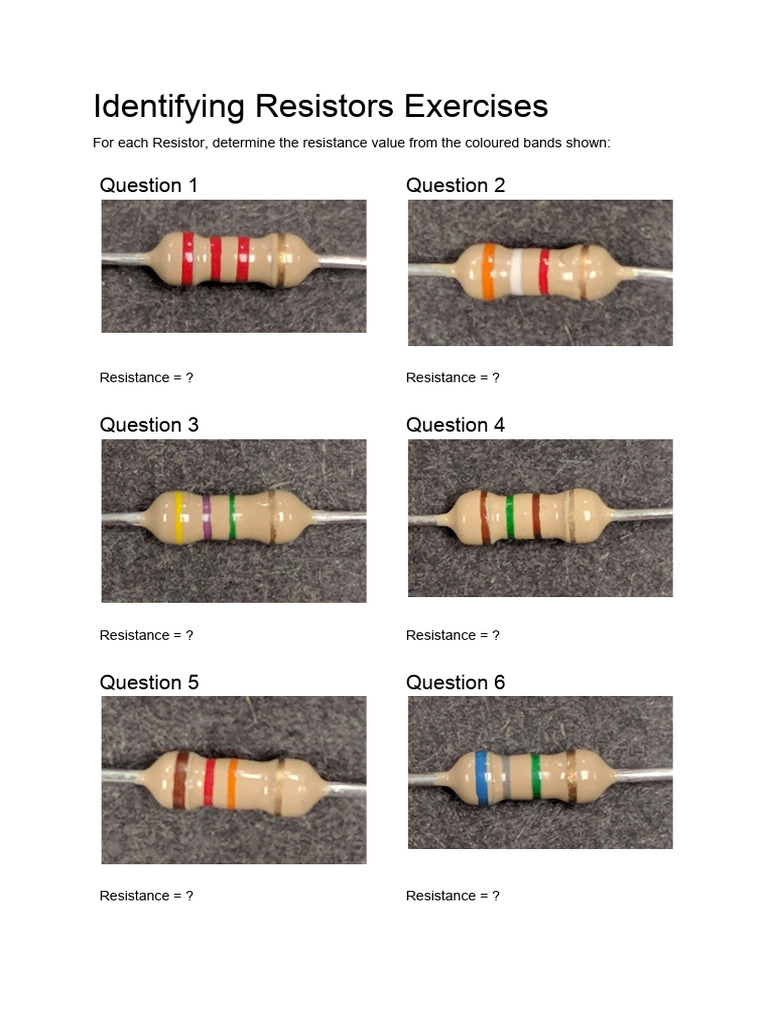 Identifying Resistors Exercises

For each Resistor, determine the resistance value from the coloured bands shown:

Question 1

Resistance = ?

Question 2

Resistance = ?

Question 3

Resistance = ?

Question 4

Resistance = ?

Question 5

Resistance = ?

Question 6

Resistance = ?