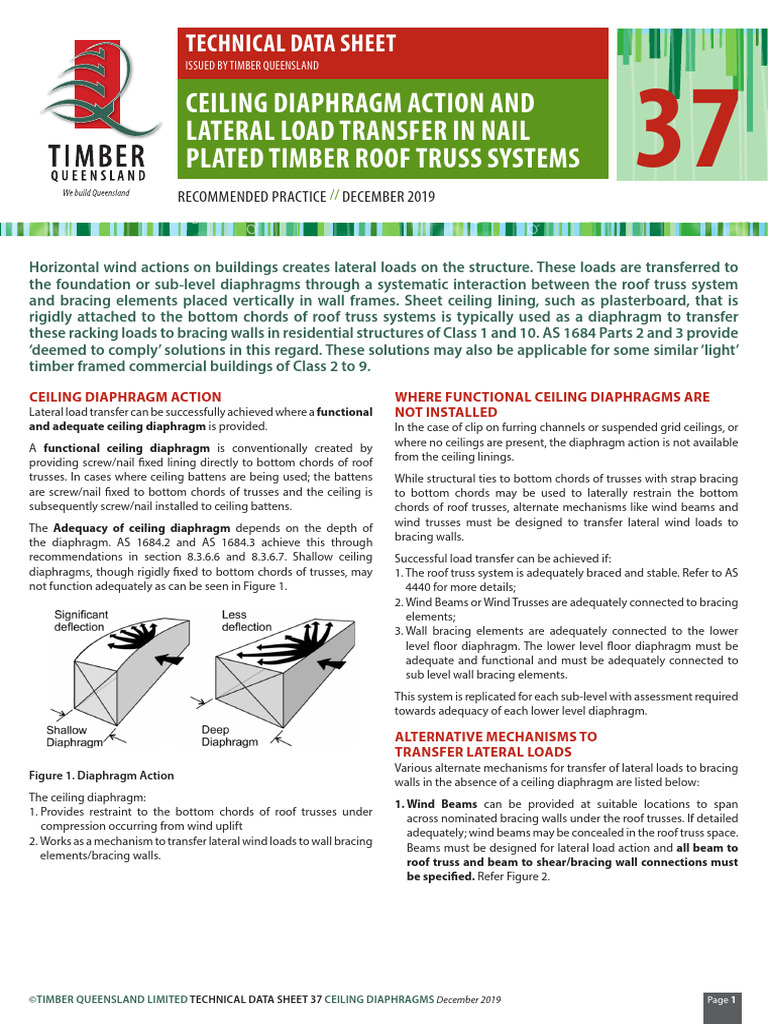 TIMBER QUEENSLAND
We build Queensland

TECHNICAL DATA SHEET
ISSUED BY TIMBER QUEENSLAND

CEILING DIAPHRAGM ACTION AND LATERAL LOAD TRANSFER IN NAIL PLATED TIMBER ROOF TRUSS SYSTEMS

37

RECOMMENDED PRACTICE // DECEMBER 2019

Horizontal wind actions on buildings creates lateral loads on the structure. These loads are transferred to the foundation or sub-level diaphragms through a systematic interaction between the roof truss system and bracing elements placed vertically in wall frames. Sheet ceiling lining, such as plasterboard, that is rigidly attached to the bottom chords of roof truss systems is typically used as a diaphragm to transfer these racking loads to bracing walls in residential structures of Class 1 and 10. AS 1684 Parts 2 and 3 provide 'deemed to comply' solutions in this regard. These solutions may also be applicable for some similar 'light' timber framed commercial buildings of Class 2 to 9.

CEILING DIAPHRAGM ACTION

Lateral load transfer can be successfully achieved where a functional and adequate ceiling diaphragm is provided.

A functional ceiling diaphragm is conventionally created by providing screw/nail fixed lining directly to bottom chords of roof trusses. In cases where ceiling battens are being used; the battens are screw/nail fixed to bottom chords of trusses and the ceiling is subsequently screw/nail installed to ceiling battens.

The Adequacy of ceiling diaphragm depends on the depth of the diaphragm. AS 1684.2 and AS 1684.3 achieve this through recommendations in section 8.3.6.6 and 8.3.6.7. Shallow ceiling diaphragms, though rigidly fixed to bottom chords of trusses, may not function adequately as can be seen in Figure 1.

Significant deflection
Shallow Diaphragm
Less deflection
Deep Diaphragm

Figure 1. Diaphragm Action

The ceiling diaphragm:
1. Provides restraint to the bottom chords of roof trusses under compression occurring from wind uplift
2. Works as a mechanism to transfer lateral wind loads to wall bracing elements/bracing walls.

WHERE FUNCTIONAL CEILING DIAPHRAGMS ARE NOT INSTALLED

In the case of clip on furring channels or suspended grid ceilings, or where no ceilings are present, the diaphragm action is not available from the ceiling linings.

While structural ties to bottom chords of trusses with strap bracing to bottom chords may be used to laterally restrain the bottom chords of roof trusses, alternate mechanisms like wind beams and wind trusses must be designed to transfer lateral wind loads to bracing walls.

Successful load transfer can be achieved if:
1. The roof truss system is adequately braced and stable. Refer to AS 4440 for more details;
2. Wind Beams or Wind Trusses are adequately connected to bracing elements;
3. Wall bracing elements are adequately connected to the lower level floor diaphragm. The lower level floor diaphragm must be adequate and functional and must be adequately connected to sub level wall bracing elements.

This system is replicated for each sub-level with assessment required towards adequacy of each lower level diaphragm.

ALTERNATIVE MECHANISMS TO TRANSFER LATERAL LOADS

Various alternate mechanisms for transfer of lateral loads to bracing walls in the absence of a ceiling diaphragm are listed below:

1. Wind Beams can be provided at suitable locations to span across nominated bracing walls under the roof trusses. If detailed adequately; wind beams may be concealed in the roof truss space. Beams must be designed for lateral load action and all beam to roof truss and beam to shear/bracing wall connections must be specified. Refer Figure 2.

©TIMBER QUEENSLAND LIMITED TECHNICAL DATA SHEET 37 CEILING DIAPHRAGMS December 2019

Page 1