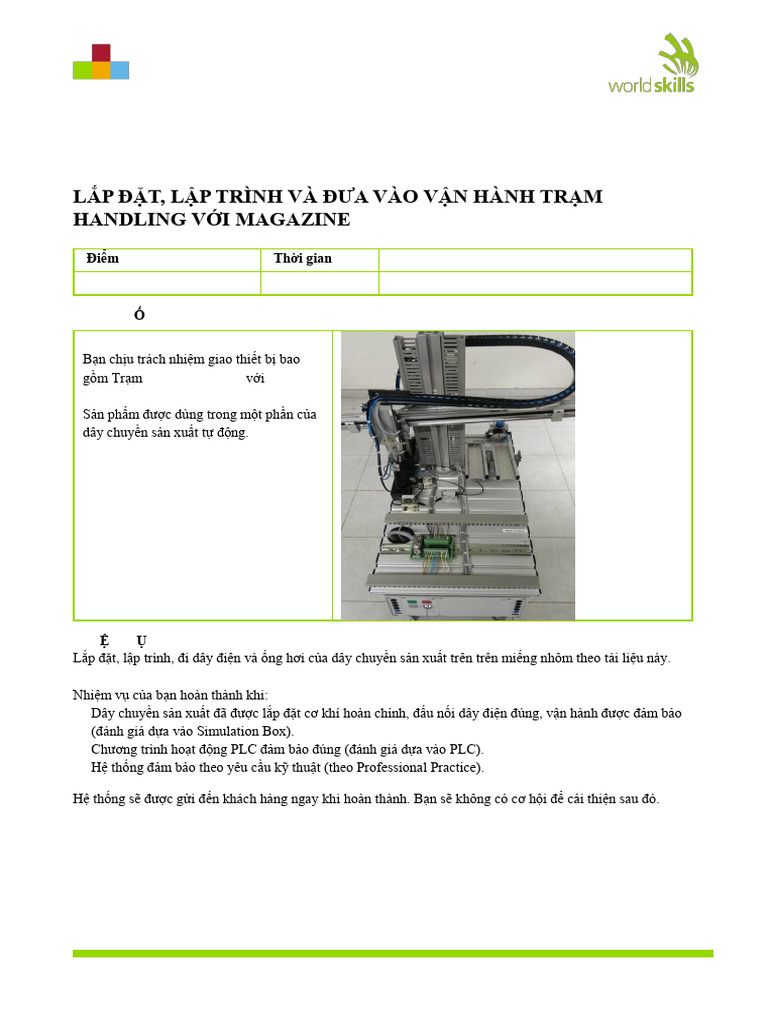 worldskills

LẮP ĐẶT, LẬP TRÌNH VÀ ĐƯA VÀO VẬN HÀNH TRẠM HANDLING VỚI MAGAZINE

| Điểm | Thời gian | |
|---|---|---|
| | | |

Ó

Bạn chịu trách nhiệm giao thiết bị bao gồm Trạm với

Sản phẩm được dùng trong một phần của dây chuyền sản xuất tự động.

Ệ Ụ

Lắp đặt, lập trình, đi dây điện và ống hơi của dây chuyền sản xuất trên trên miếng nhôm theo tài liệu này.

Nhiệm vụ của bạn hoàn thành khi:
Dây chuyền sản xuất đã được lắp đặt cơ khí hoàn chỉnh, đấu nối dây điện đúng, vận hành được đảm bảo (đánh giá dựa vào Simulation Box).
Chương trình hoạt động PLC đảm bảo đúng (đánh giá dựa vào PLC).
Hệ thống đảm bảo theo yêu cầu kỹ thuật (theo Professional Practice).

Hệ thống sẽ được gửi đến khách hàng ngay khi hoàn thành. Bạn sẽ không có cơ hội để cải thiện sau đó.