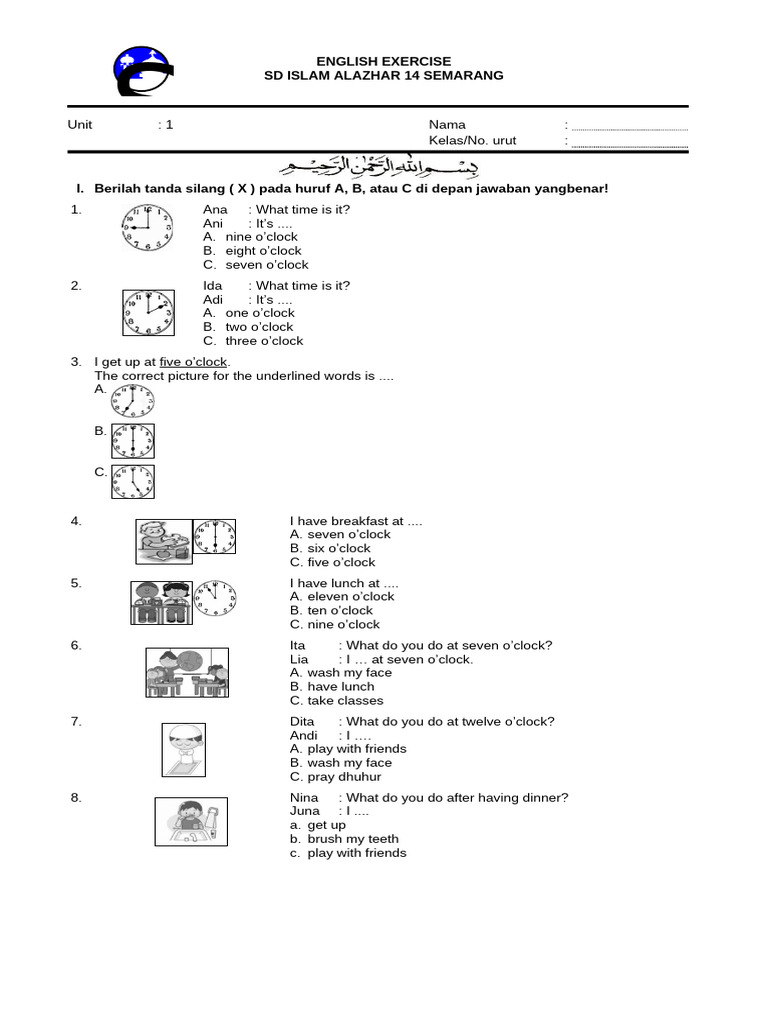 ENGLISH EXERCISE
SD ISLAM ALAZHAR 14 SEMARANG

Unit : 1
Nama : ..............................
Kelas/No. urut : ..............................

بِسْمِ اللهِ الرَّحْمٰنِ الرَّحِيْمِ

I. Berilah tanda silang ( X ) pada huruf A, B, atau C di depan jawaban yangbenar!

1. Ana : What time is it?
Ani : It's ....
A. nine o'clock
B. eight o'clock
C. seven o'clock

2. Ida : What time is it?
Adi : It's ....
A. one o'clock
B. two o'clock
C. three o'clock

3. I get up at five o'clock.
The correct picture for the underlined words is ....
A.
B.
C.

4. I have breakfast at ....
A. seven o'clock
B. six o'clock
C. five o'clock

5. I have lunch at ....
A. eleven o'clock
B. ten o'clock
C. nine o'clock

6. Ita : What do you do at seven o'clock?
Lia : I … at seven o'clock.
A. wash my face
B. have lunch
C. take classes

7. Dita : What do you do at twelve o'clock?
Andi : I ....
A. play with friends
B. wash my face
C. pray dhuhur

8. Nina : What do you do after having dinner?
Juna : I ....
a. get up
b. brush my teeth
c. play with friends