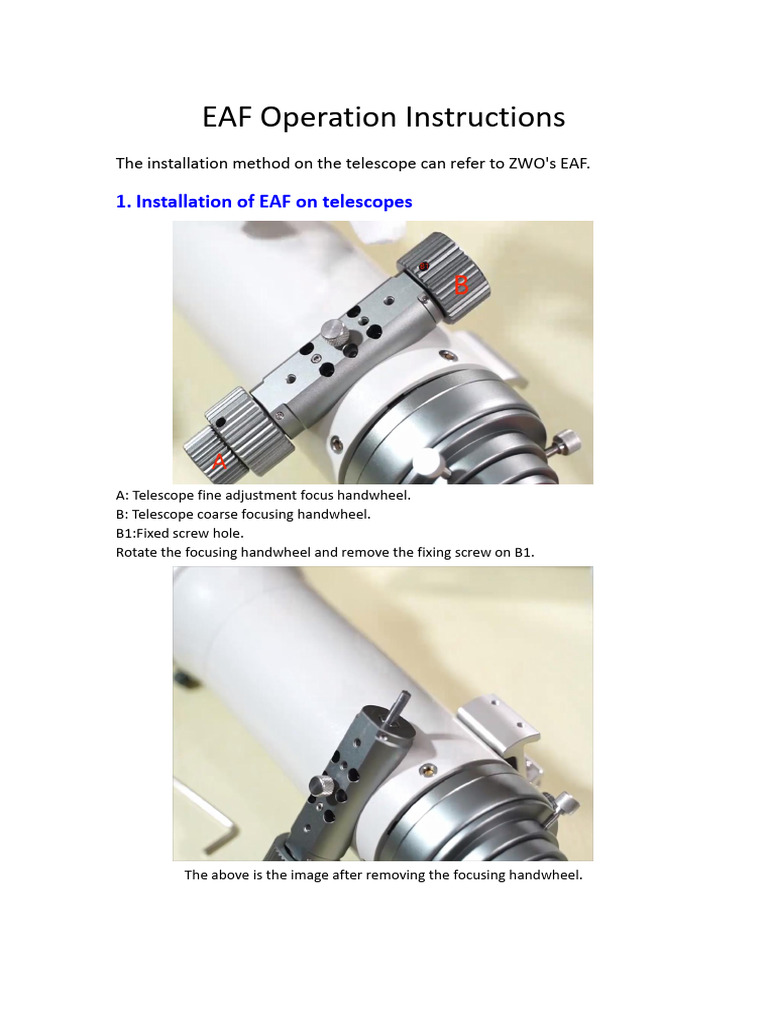 EAF Operation Instructions

The installation method on the telescope can refer to ZWO's EAF.

1. Installation of EAF on telescopes

B

A

A: Telescope fine adjustment focus handwheel.
B: Telescope coarse focusing handwheel.
B1:Fixed screw hole.
Rotate the focusing handwheel and remove the fixing screw on B1.

The above is the image after removing the focusing handwheel.