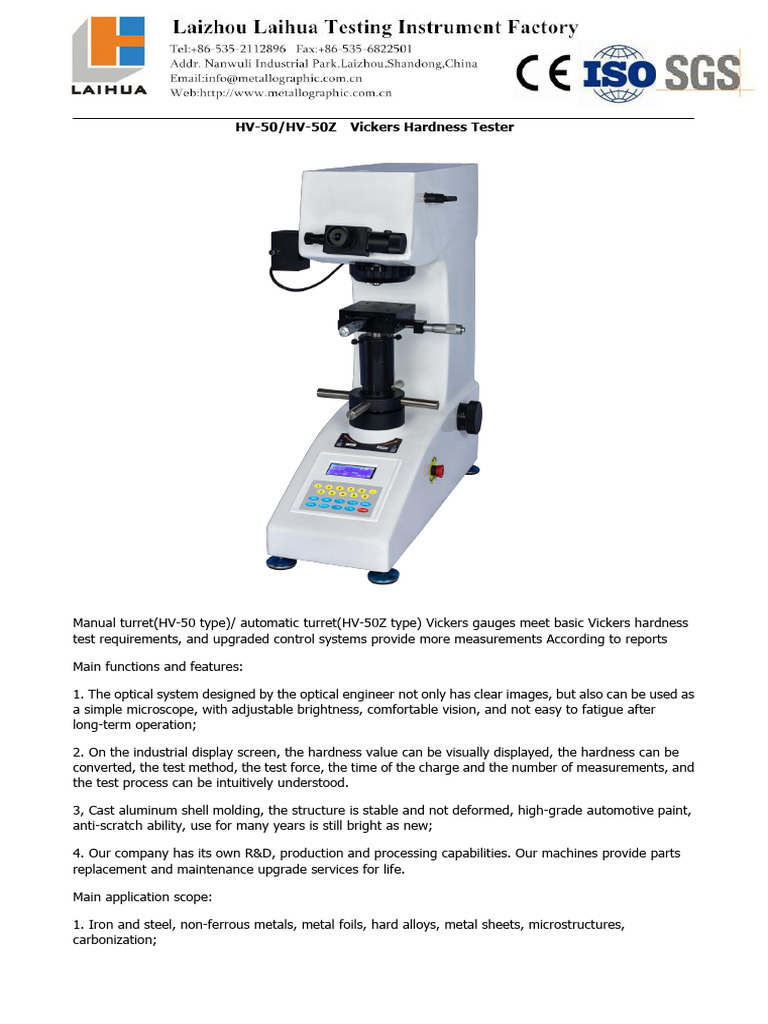 LAIHUA

Laizhou Laihua Testing Instrument Factory
Tel:+86-535-2112896 Fax:+86-535-6822501
Addr. Nanwuli Industrial Park,Laizhou,Shandong,China
Email:info@metallographic.com.cn
Web:http://www.metallographic.com.cn

CE ISO SGS

HV-50/HV-50Z Vickers Hardness Tester

Manual turret(HV-50 type)/ automatic turret(HV-50Z type) Vickers gauges meet basic Vickers hardness test requirements, and upgraded control systems provide more measurements According to reports

Main functions and features:

1. The optical system designed by the optical engineer not only has clear images, but also can be used as a simple microscope, with adjustable brightness, comfortable vision, and not easy to fatigue after long-term operation;

2. On the industrial display screen, the hardness value can be visually displayed, the hardness can be converted, the test method, the test force, the time of the charge and the number of measurements, and the test process can be intuitively understood.

3, Cast aluminum shell molding, the structure is stable and not deformed, high-grade automotive paint, anti-scratch ability, use for many years is still bright as new;

4. Our company has its own R&D, production and processing capabilities. Our machines provide parts replacement and maintenance upgrade services for life.

Main application scope:

1. Iron and steel, non-ferrous metals, metal foils, hard alloys, metal sheets, microstructures, carbonization;