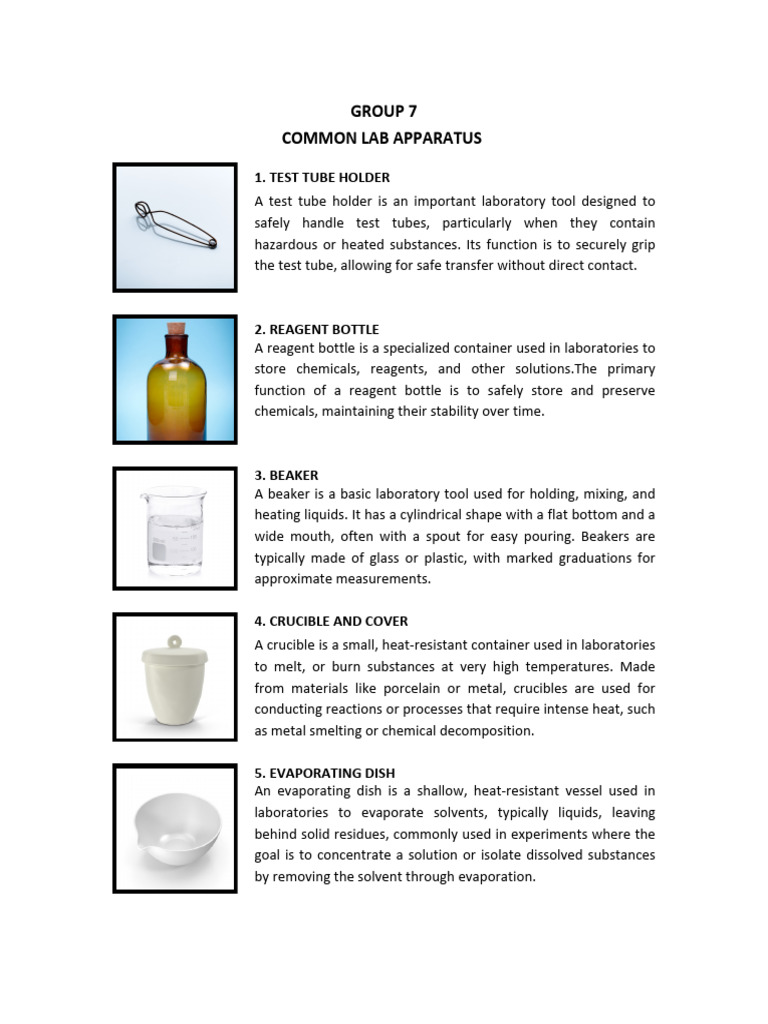 GROUP 7
COMMON LAB APPARATUS

1. TEST TUBE HOLDER
A test tube holder is an important laboratory tool designed to safely handle test tubes, particularly when they contain hazardous or heated substances. Its function is to securely grip the test tube, allowing for safe transfer without direct contact.

2. REAGENT BOTTLE
A reagent bottle is a specialized container used in laboratories to store chemicals, reagents, and other solutions.The primary function of a reagent bottle is to safely store and preserve chemicals, maintaining their stability over time.

3. BEAKER
A beaker is a basic laboratory tool used for holding, mixing, and heating liquids. It has a cylindrical shape with a flat bottom and a wide mouth, often with a spout for easy pouring. Beakers are typically made of glass or plastic, with marked graduations for approximate measurements.

4. CRUCIBLE AND COVER
A crucible is a small, heat-resistant container used in laboratories to melt, or burn substances at very high temperatures. Made from materials like porcelain or metal, crucibles are used for conducting reactions or processes that require intense heat, such as metal smelting or chemical decomposition.

5. EVAPORATING DISH
An evaporating dish is a shallow, heat-resistant vessel used in laboratories to evaporate solvents, typically liquids, leaving behind solid residues, commonly used in experiments where the goal is to concentrate a solution or isolate dissolved substances by removing the solvent through evaporation.