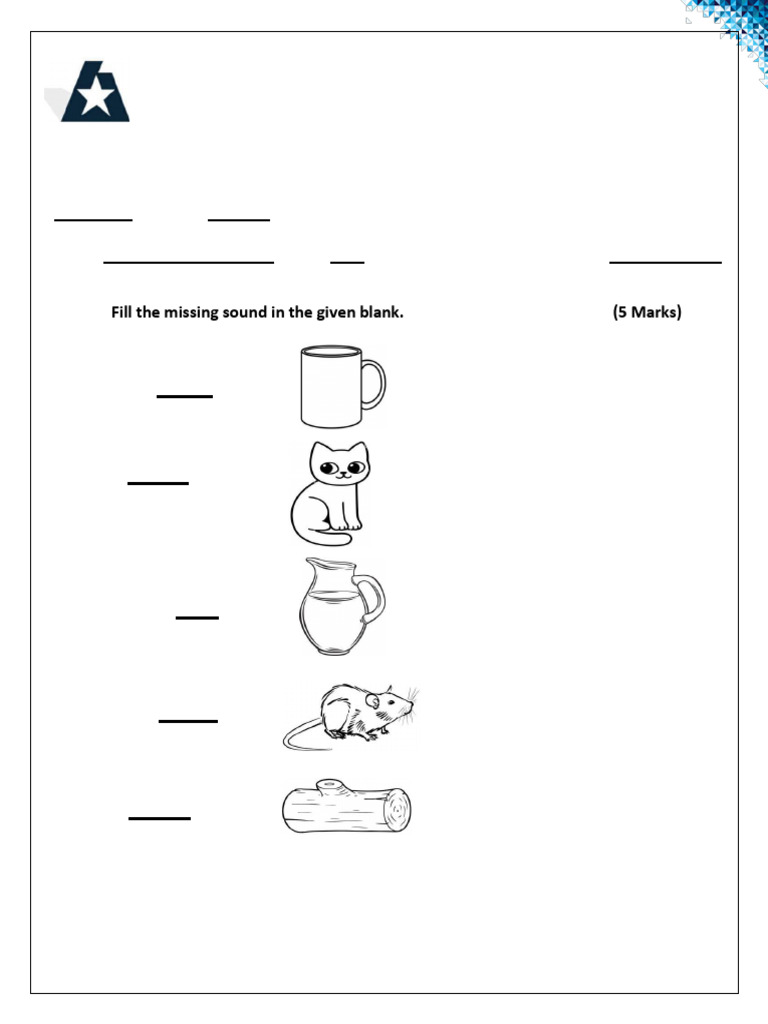 Fill the missing sound in the given blank. (5 Marks)