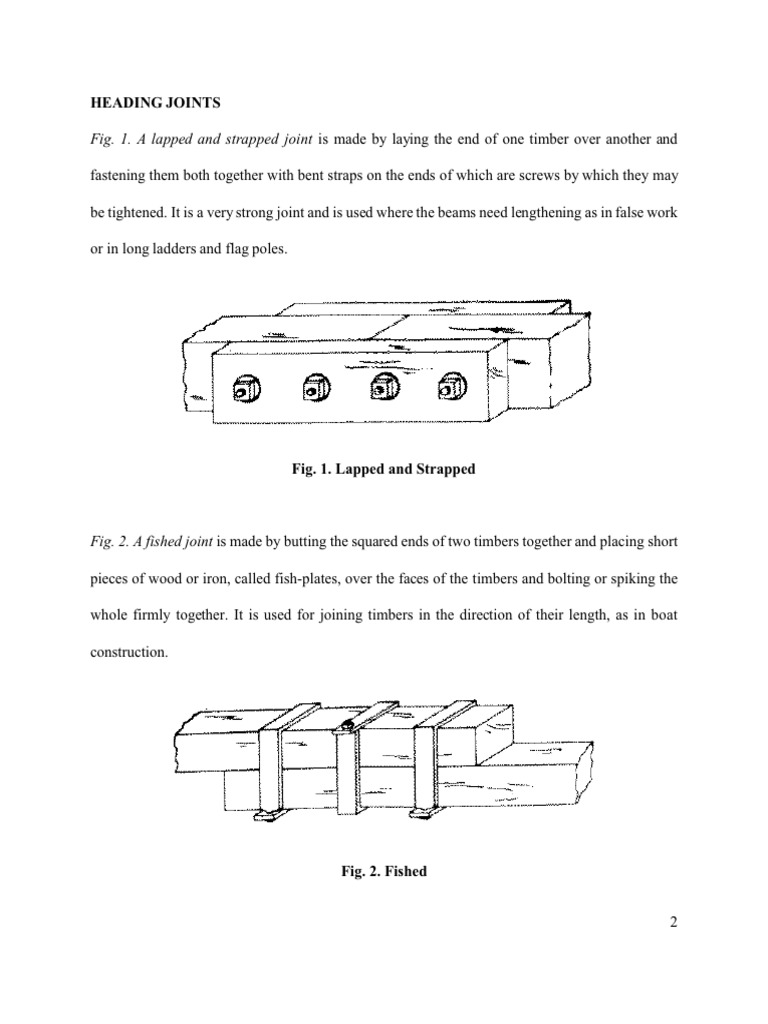 HEADING JOINTS

Fig. 1. A lapped and strapped joint is made by laying the end of one timber over another and fastening them both together with bent straps on the ends of which are screws by which they may be tightened. It is a very strong joint and is used where the beams need lengthening as in false work or in long ladders and flag poles.

Fig. 1. Lapped and Strapped

Fig. 2. A fished joint is made by butting the squared ends of two timbers together and placing short pieces of wood or iron, called fish-plates, over the faces of the timbers and bolting or spiking the whole firmly together. It is used for joining timbers in the direction of their length, as in boat construction.

Fig. 2. Fished

2