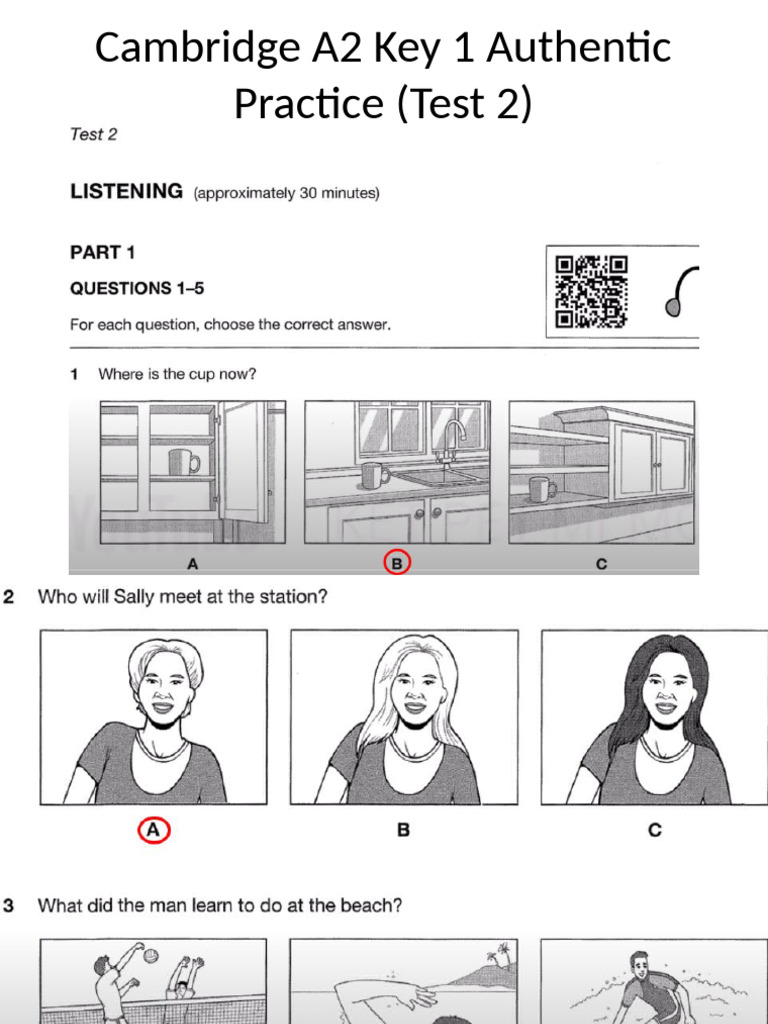 Cambridge A2 Key 1 Authentic Practice (Test 2)

Test 2

LISTENING (approximately 30 minutes)

PART 1

QUESTIONS 1–5

For each question, choose the correct answer.

1 Where is the cup now?

A

B

C

2 Who will Sally meet at the station?

A

B

C

3 What did the man learn to do at the beach?