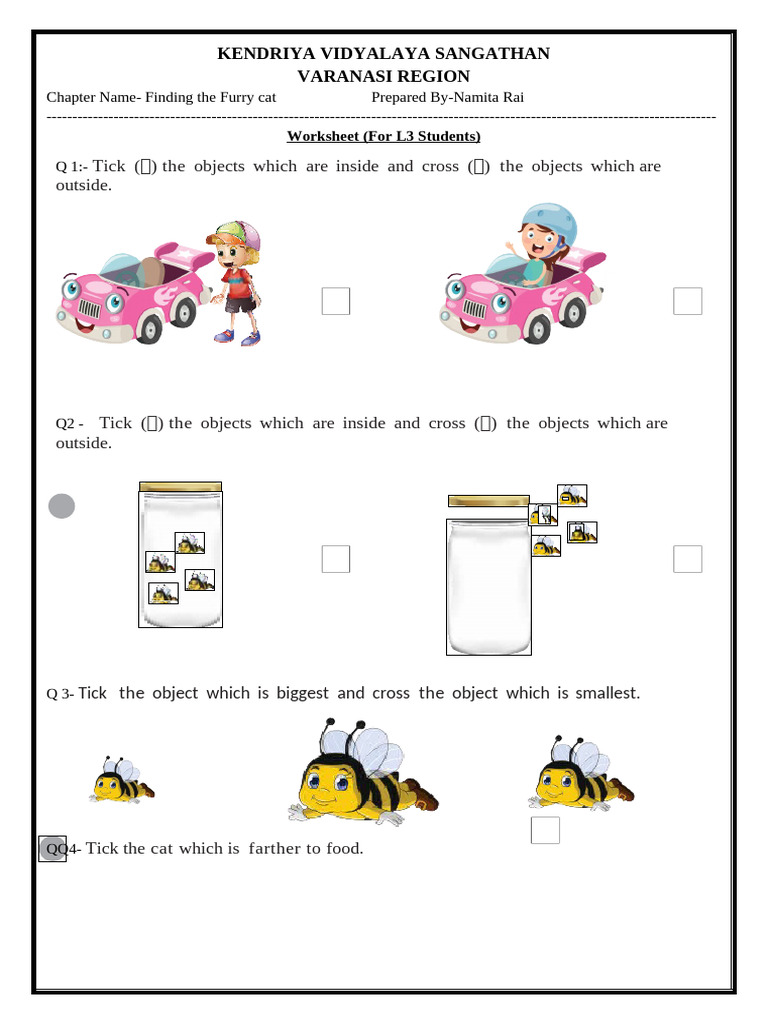 KENDRIYA VIDYALAYA SANGATHAN
VARANASI REGION

Chapter Name- Finding the Furry cat Prepared By-Namita Rai

Worksheet (For L3 Students)

Q 1:- Tick () the objects which are inside and cross () the objects which are outside.

Q2 - Tick () the objects which are inside and cross () the objects which are outside.

Q 3- Tick the object which is biggest and cross the object which is smallest.

QQ4- Tick the cat which is farther to food.