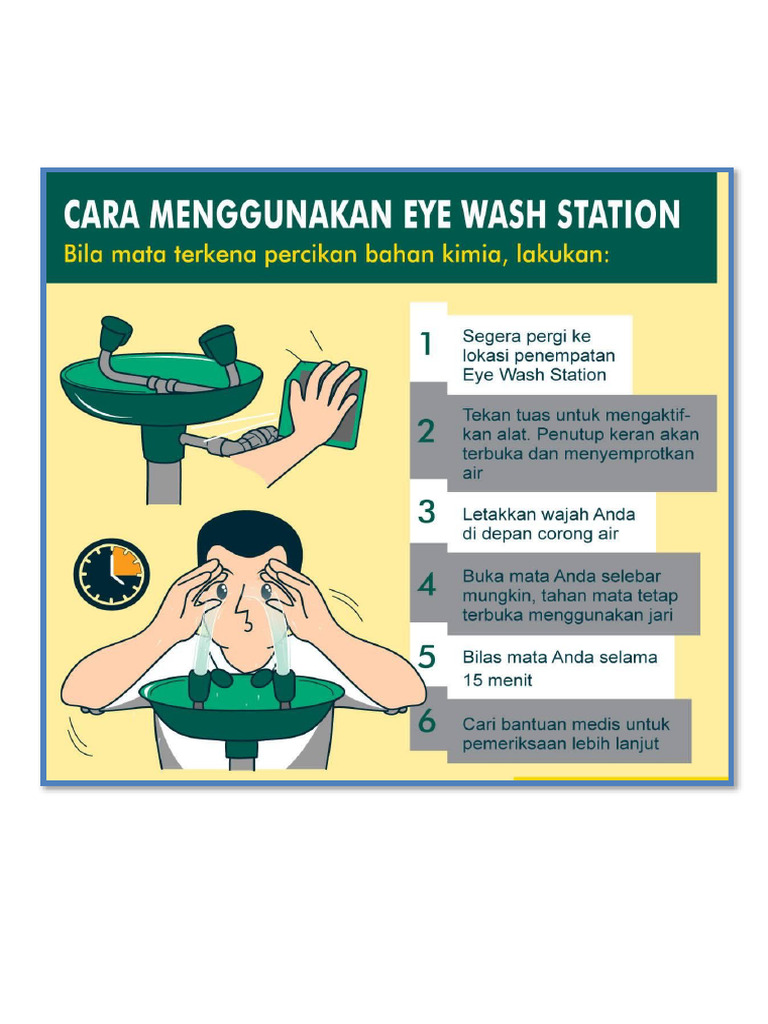 CARA MENGGUNAKAN EYE WASH STATION
Bila mata terkena percikan bahan kimia, lakukan:

1 Segera pergi ke lokasi penempatan Eye Wash Station

2 Tekan tuas untuk mengaktifkan alat. Penutup keran akan terbuka dan menyemprotkan air

3 Letakkan wajah Anda di depan corong air

4 Buka mata Anda selebar mungkin, tahan mata tetap terbuka menggunakan jari

5 Bilas mata Anda selama 15 menit

6 Cari bantuan medis untuk pemeriksaan lebih lanjut