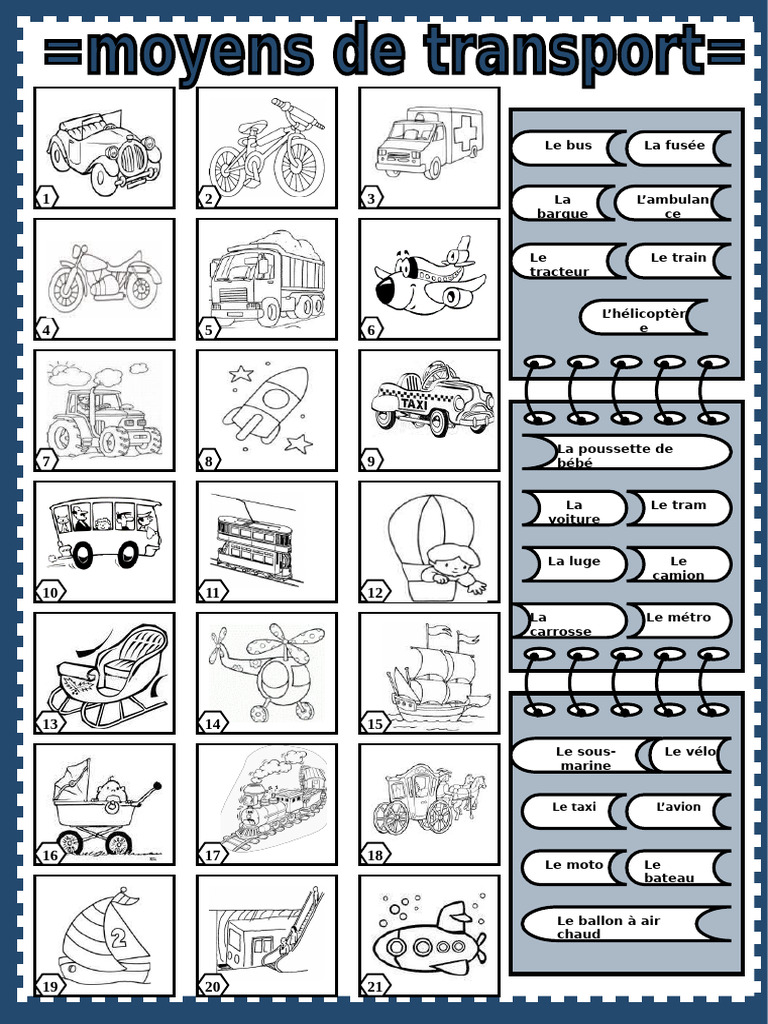 =moyens de transport=

1
2
3
4
5
6
TAXI
7
8
9
10
11
12
13
14
15
16
17
18
2
19
20
21

Le bus
La fusée
La barque
L'ambulance
Le tracteur
Le train
L'hélicoptère

La poussette de bébé
La voiture
Le tram
La luge
Le camion
La carrosse
Le métro

Le sous-marine
Le vélo
Le taxi
L'avion
Le moto
Le bateau
Le ballon à air chaud