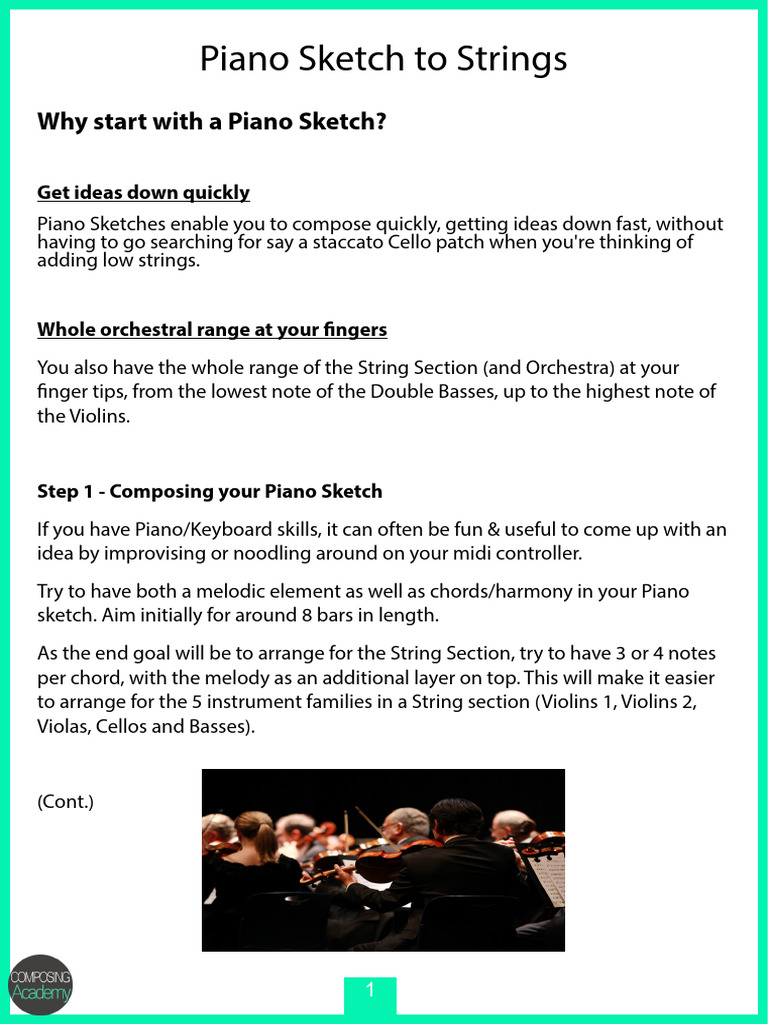 Piano Sketch to Strings

Why start with a Piano Sketch?

Get ideas down quickly

Piano Sketches enable you to compose quickly, getting ideas down fast, without having to go searching for say a staccato Cello patch when you're thinking of adding low strings.

Whole orchestral range at your fingers

You also have the whole range of the String Section (and Orchestra) at your finger tips, from the lowest note of the Double Basses, up to the highest note of the Violins.

Step 1 - Composing your Piano Sketch

If you have Piano/Keyboard skills, it can often be fun & useful to come up with an idea by improvising or noodling around on your midi controller.

Try to have both a melodic element as well as chords/harmony in your Piano sketch. Aim initially for around 8 bars in length.

As the end goal will be to arrange for the String Section, try to have 3 or 4 notes per chord, with the melody as an additional layer on top. This will make it easier to arrange for the 5 instrument families in a String section (Violins 1, Violins 2, Violas, Cellos and Basses).

(Cont.)

COMPOSING Academy

1