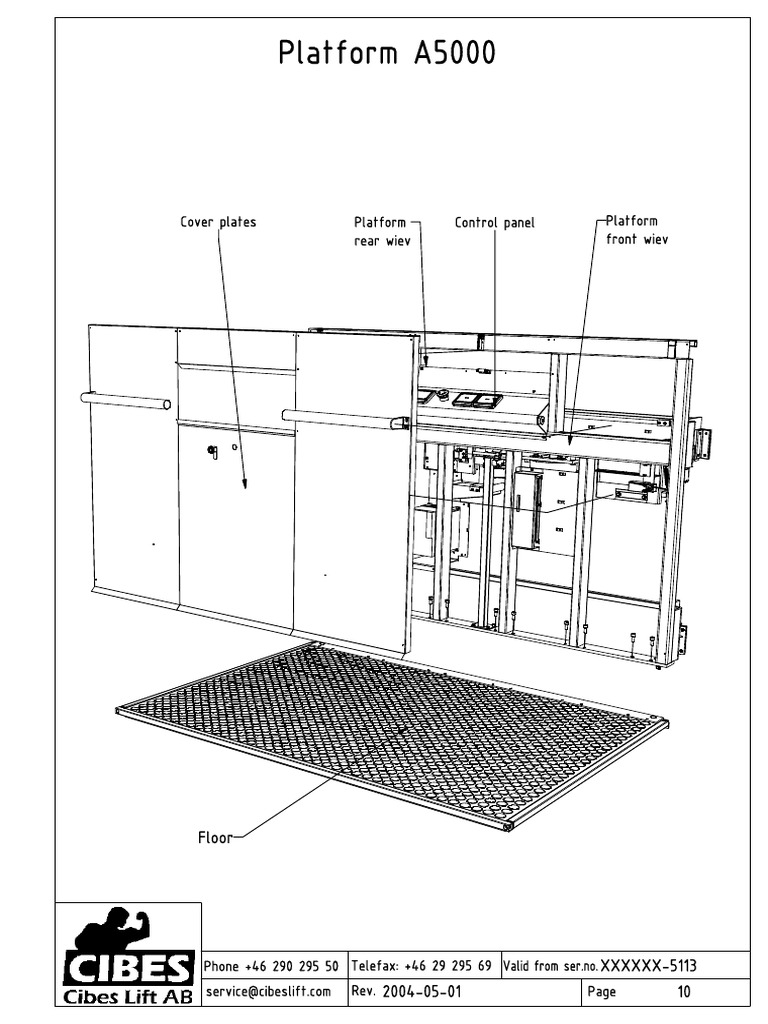 Platform A5000

Cover plates

Platform rear wiev

Control panel

Platform front wiev

Floor

CIBES
Cibes Lift AB

| Phone +46 290 295 50 | Telefax: +46 29 295 69 | Valid from ser.no. XXXXXX-5113 | |
|---|---|---|---|
| service@cibeslift.com | Rev. 2004-05-01 | Page | 10 |