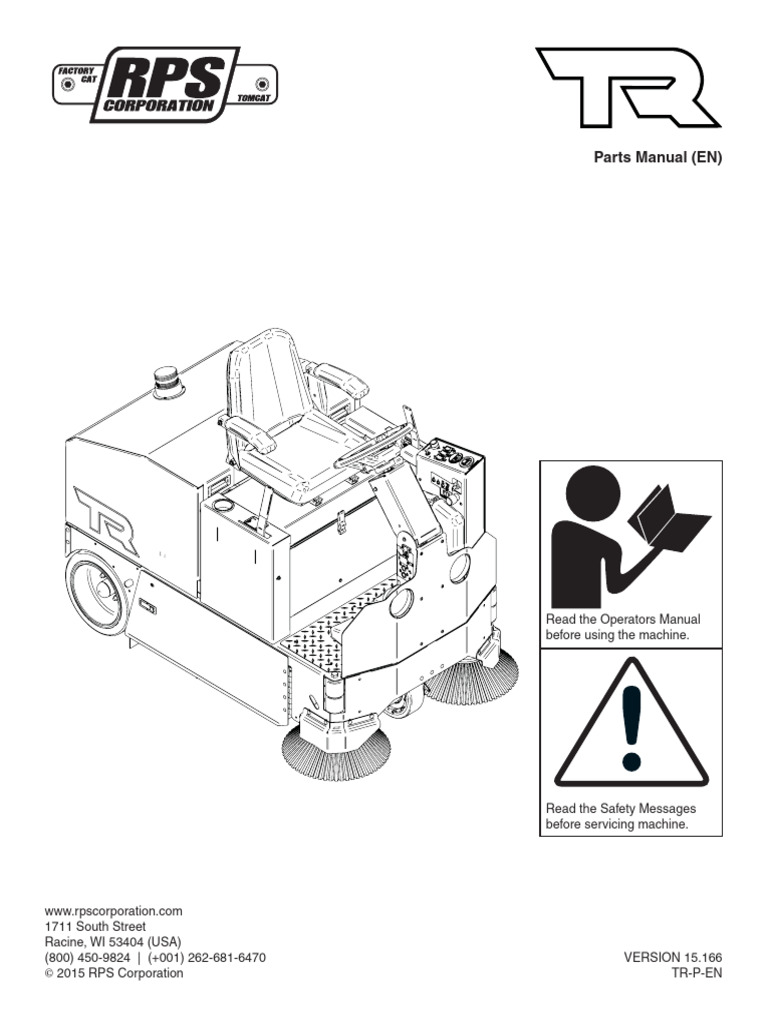 FACTORY CAT
RPS
CORPORATION
TOMCAT

TR

Parts Manual (EN)

TR

Read the Operators Manual before using the machine.

Read the Safety Messages before servicing machine.

www.rpscorporation.com
1711 South Street
Racine, WI 53404 (USA)
(800) 450-9824 | (+001) 262-681-6470
© 2015 RPS Corporation

VERSION 15.166
TR-P-EN