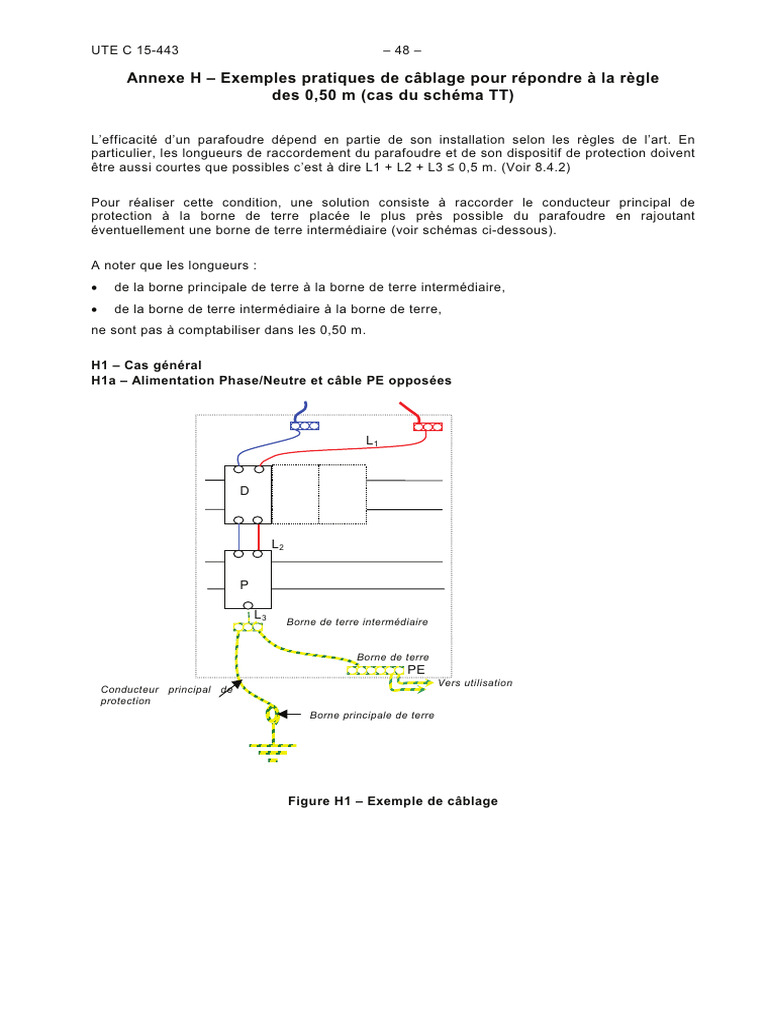 UTE C 15-443 – 48 –

Annexe H – Exemples pratiques de câblage pour répondre à la règle des 0,50 m (cas du schéma TT)

L'efficacité d'un parafoudre dépend en partie de son installation selon les règles de l'art. En particulier, les longueurs de raccordement du parafoudre et de son dispositif de protection doivent être aussi courtes que possibles c'est à dire L1 + L2 + L3 ≤ 0,5 m. (Voir 8.4.2)

Pour réaliser cette condition, une solution consiste à raccorder le conducteur principal de protection à la borne de terre placée le plus près possible du parafoudre en rajoutant éventuellement une borne de terre intermédiaire (voir schémas ci-dessous).

A noter que les longueurs :

• de la borne principale de terre à la borne de terre intermédiaire,
• de la borne de terre intermédiaire à la borne de terre,

ne sont pas à comptabiliser dans les 0,50 m.

H1 – Cas général
H1a – Alimentation Phase/Neutre et câble PE opposées

$L_1$
D
$L_2$
P
$L_3$
Borne de terre intermédiaire
Borne de terre
PE
Vers utilisation
Conducteur principal de protection
Borne principale de terre

Figure H1 – Exemple de câblage