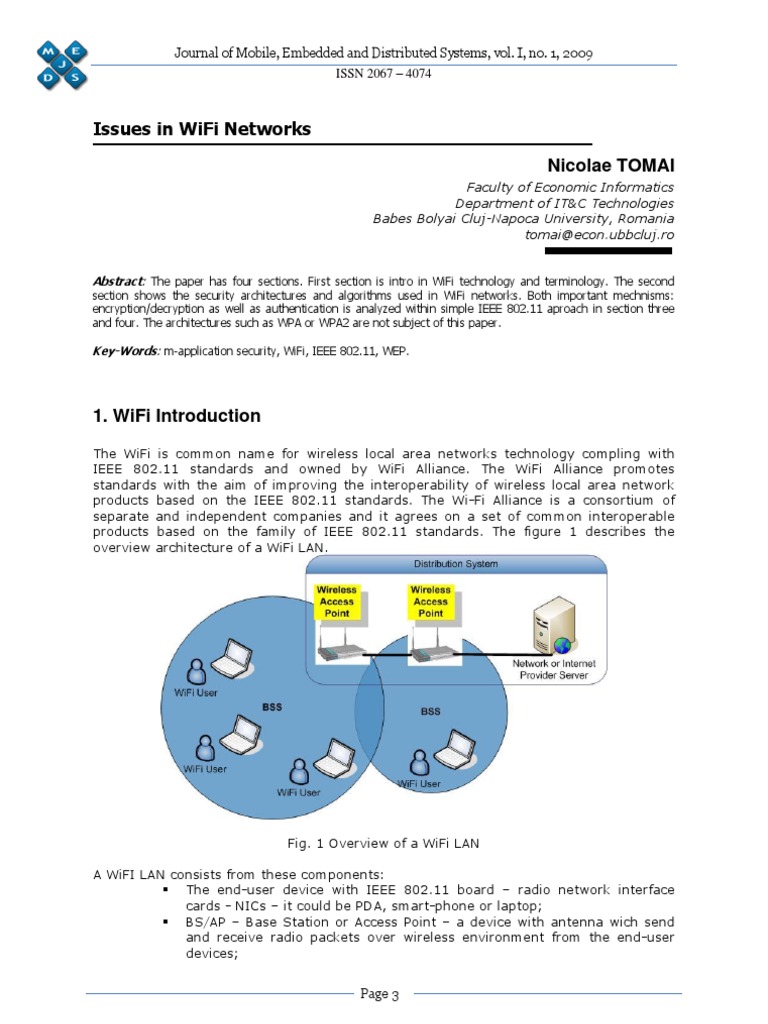 M E J D S

Journal of Mobile, Embedded and Distributed Systems, vol. I, no. 1, 2009
ISSN 2067 – 4074

Issues in WiFi Networks

Nicolae TOMAI
Faculty of Economic Informatics
Department of IT&C Technologies
Babes Bolyai Cluj-Napoca University, Romania
tomai@econ.ubbcluj.ro

Abstract: The paper has four sections. First section is intro in WiFi technology and terminology. The second section shows the security architectures and algorithms used in WiFi networks. Both important mechnisms: encryption/decryption as well as authentication is analyzed within simple IEEE 802.11 aproach in section three and four. The architectures such as WPA or WPA2 are not subject of this paper.

Key-Words: m-application security, WiFi, IEEE 802.11, WEP.

1. WiFi Introduction

The WiFi is common name for wireless local area networks technology compling with IEEE 802.11 standards and owned by WiFi Alliance. The WiFi Alliance promotes standards with the aim of improving the interoperability of wireless local area network products based on the IEEE 802.11 standards. The Wi-Fi Alliance is a consortium of separate and independent companies and it agrees on a set of common interoperable products based on the family of IEEE 802.11 standards. The figure 1 describes the overview architecture of a WiFi LAN.

Distribution System
Wireless Access Point
Wireless Access Point
Network or Internet Provider Server
WiFi User
BSS
WiFi User
WiFi User
BSS
WiFi User

Fig. 1 Overview of a WiFi LAN

A WiFI LAN consists from these components:
▪ The end-user device with IEEE 802.11 board – radio network interface cards – NICs – it could be PDA, smart-phone or laptop;
▪ BS/AP – Base Station or Access Point – a device with antenna wich send and receive radio packets over wireless environment from the end-user devices;

Page 3