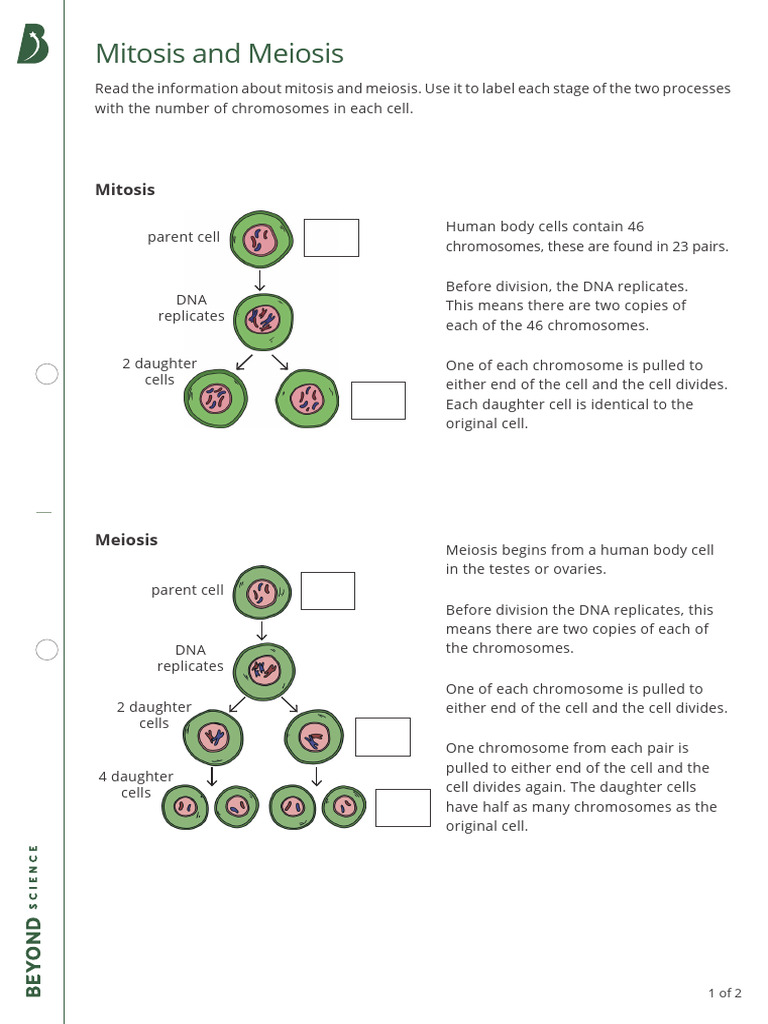 Mitosis and Meiosis

Read the information about mitosis and meiosis. Use it to label each stage of the two processes with the number of chromosomes in each cell.

Mitosis

parent cell

DNA replicates

2 daughter cells

Human body cells contain 46 chromosomes, these are found in 23 pairs.

Before division, the DNA replicates. This means there are two copies of each of the 46 chromosomes.

One of each chromosome is pulled to either end of the cell and the cell divides. Each daughter cell is identical to the original cell.

Meiosis

parent cell

DNA replicates

2 daughter cells

4 daughter cells

Meiosis begins from a human body cell in the testes or ovaries.

Before division the DNA replicates, this means there are two copies of each of the chromosomes.

One of each chromosome is pulled to either end of the cell and the cell divides.

One chromosome from each pair is pulled to either end of the cell and the cell divides again. The daughter cells have half as many chromosomes as the original cell.

BEYOND SCIENCE

1 of 2