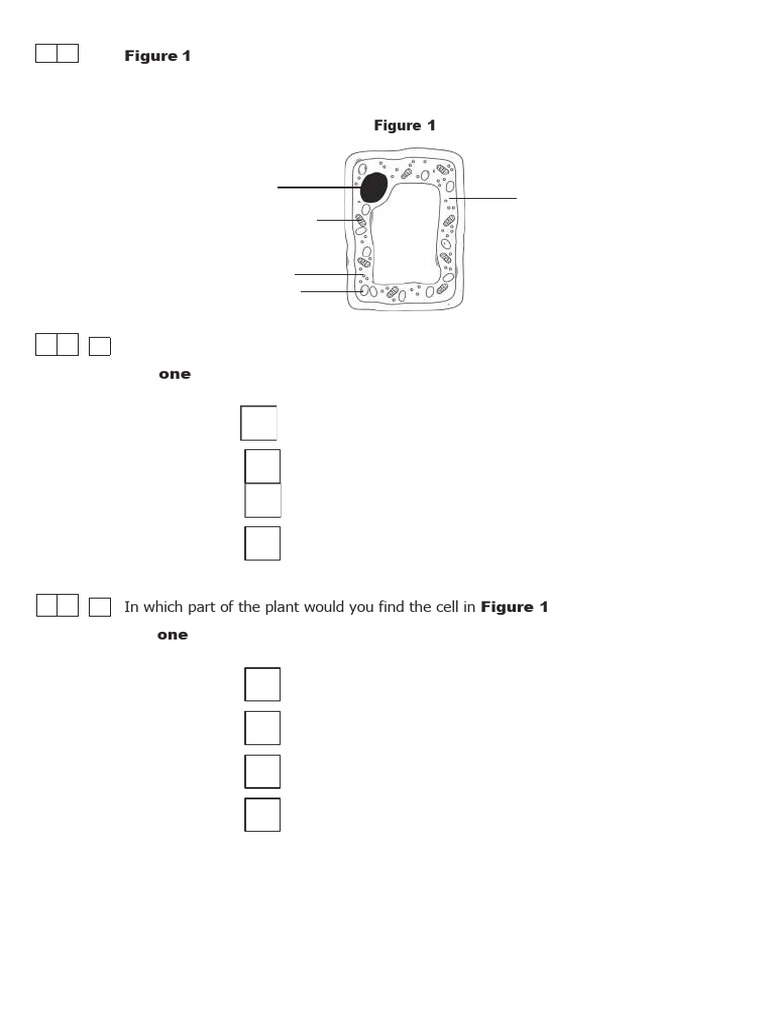 Figure 1

Figure 1

one

In which part of the plant would you find the cell in **Figure 1**

one