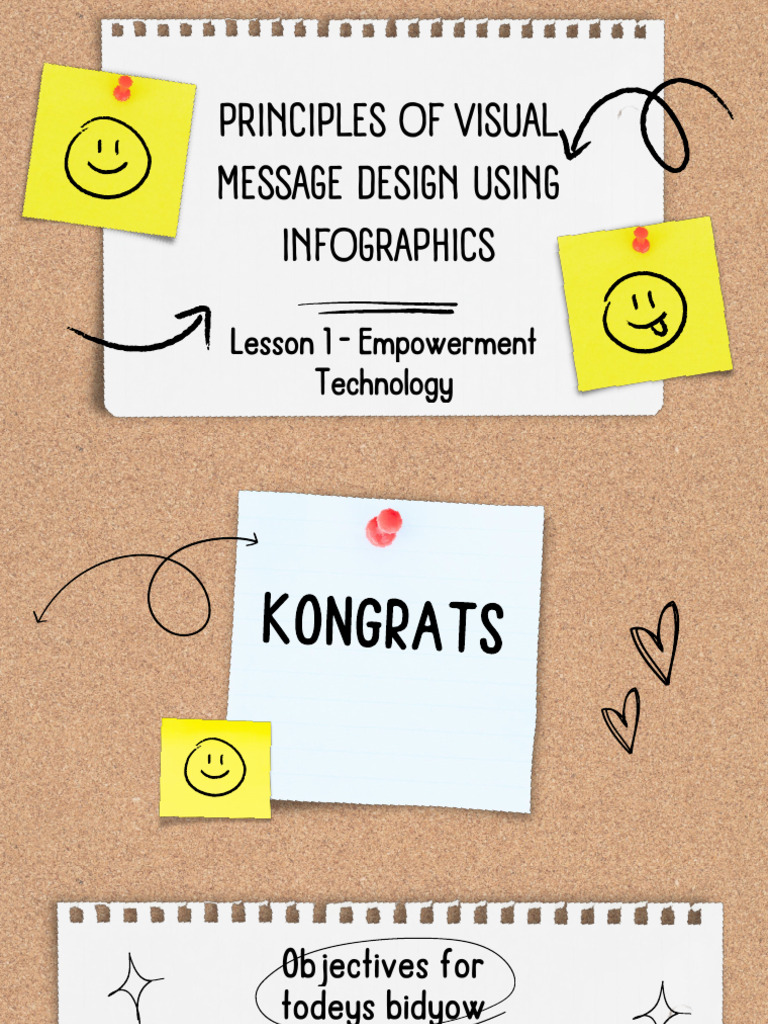 PRINCIPLES OF VISUAL MESSAGE DESIGN USING INFOGRAPHICS

Lesson 1 - Empowerment Technology

KONGRATS

Objectives for todeys bidyow