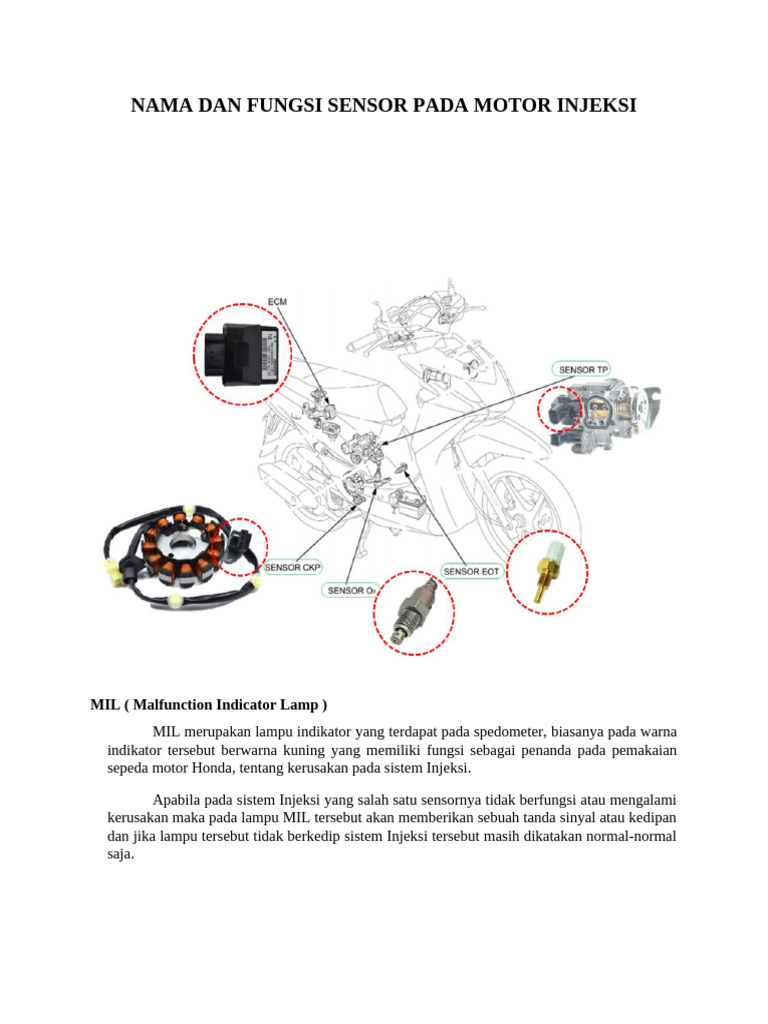 NAMA DAN FUNGSI SENSOR PADA MOTOR INJEKSI

ECM

SENSOR TP

SENSOR CKP

SENSOR $O_2$

SENSOR EOT

MIL ( Malfunction Indicator Lamp )

MIL merupakan lampu indikator yang terdapat pada spedometer, biasanya pada warna indikator tersebut berwarna kuning yang memiliki fungsi sebagai penanda pada pemakaian sepeda motor Honda, tentang kerusakan pada sistem Injeksi.

Apabila pada sistem Injeksi yang salah satu sensornya tidak berfungsi atau mengalami kerusakan maka pada lampu MIL tersebut akan memberikan sebuah tanda sinyal atau kedipan dan jika lampu tersebut tidak berkedip sistem Injeksi tersebut masih dikatakan normal-normal saja.