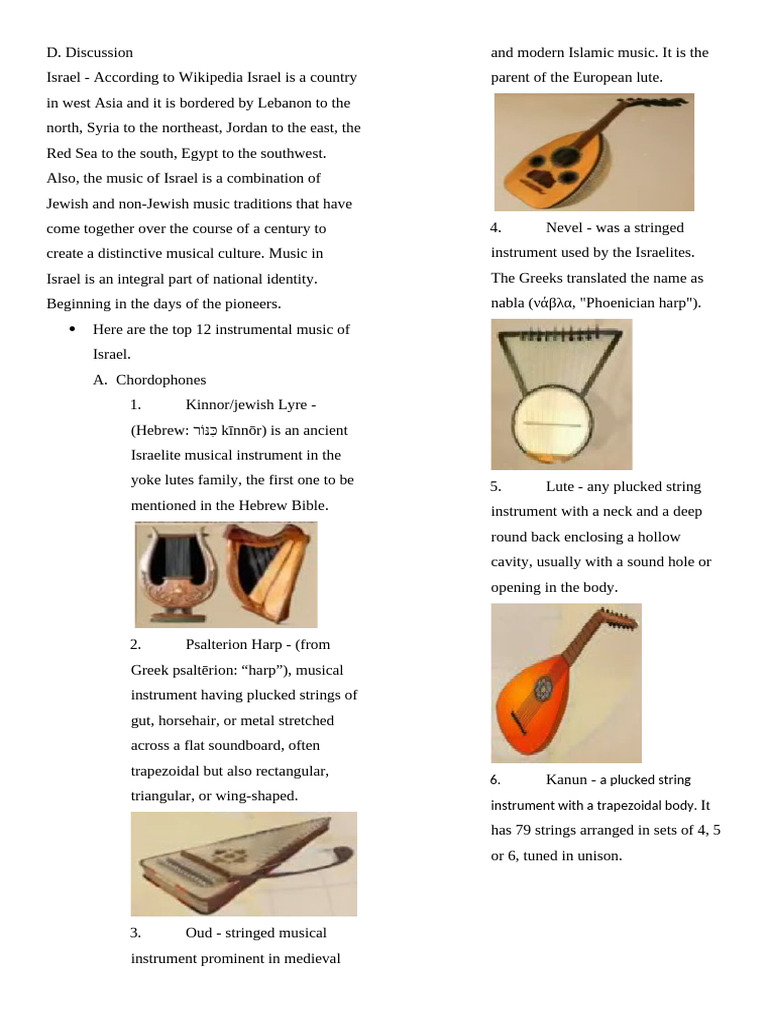 D. Discussion

Israel - According to Wikipedia Israel is a country in west Asia and it is bordered by Lebanon to the north, Syria to the northeast, Jordan to the east, the Red Sea to the south, Egypt to the southwest. Also, the music of Israel is a combination of Jewish and non-Jewish music traditions that have come together over the course of a century to create a distinctive musical culture. Music in Israel is an integral part of national identity. Beginning in the days of the pioneers.

• Here are the top 12 instrumental music of Israel.

A. Chordophones

1. Kinnor/jewish Lyre - (Hebrew: כִּנּוֹר kīnnōr) is an ancient Israelite musical instrument in the yoke lutes family, the first one to be mentioned in the Hebrew Bible.

2. Psalterion Harp - (from Greek psaltērion: “harp”), musical instrument having plucked strings of gut, horsehair, or metal stretched across a flat soundboard, often trapezoidal but also rectangular, triangular, or wing-shaped.

3. Oud - stringed musical instrument prominent in medieval and modern Islamic music. It is the parent of the European lute.

4. Nevel - was a stringed instrument used by the Israelites. The Greeks translated the name as nabla (νάβλα, "Phoenician harp").

5. Lute - any plucked string instrument with a neck and a deep round back enclosing a hollow cavity, usually with a sound hole or opening in the body.

6. Kanun - a plucked string instrument with a trapezoidal body. It has 79 strings arranged in sets of 4, 5 or 6, tuned in unison.