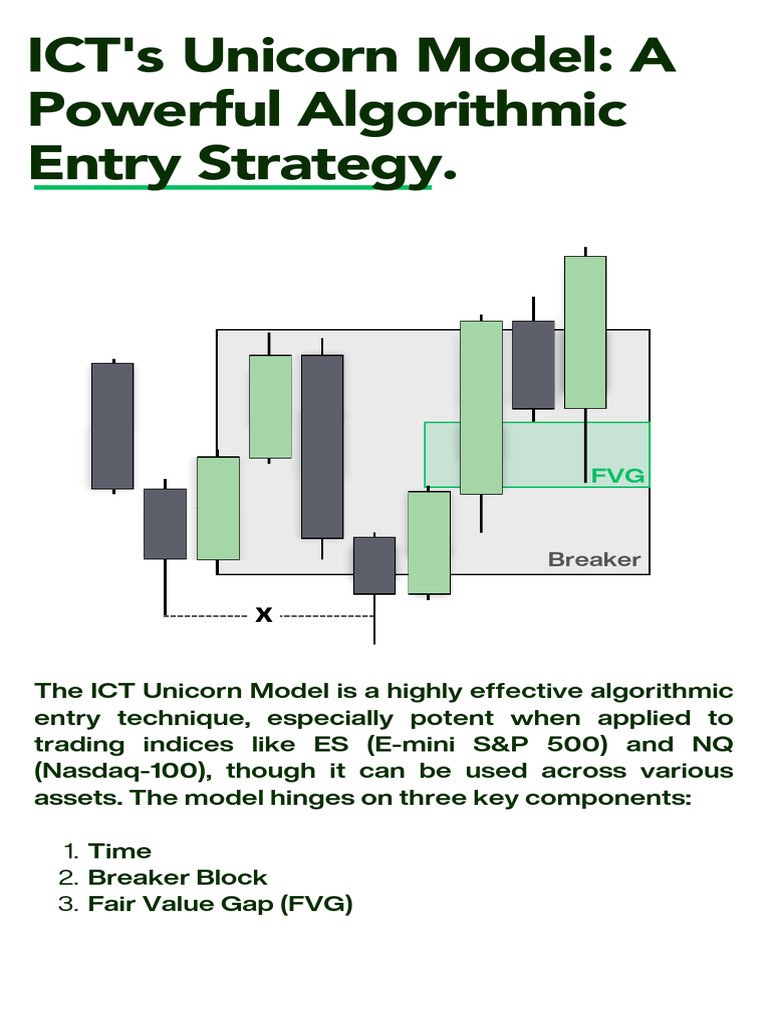 ICT's Unicorn Model: A Powerful Algorithmic Entry Strategy.

FVG

Breaker

x

The ICT Unicorn Model is a highly effective algorithmic entry technique, especially potent when applied to trading indices like ES (E-mini S&P 500) and NQ (Nasdaq-100), though it can be used across various assets. The model hinges on three key components:

1. Time
2. Breaker Block
3. Fair Value Gap (FVG)