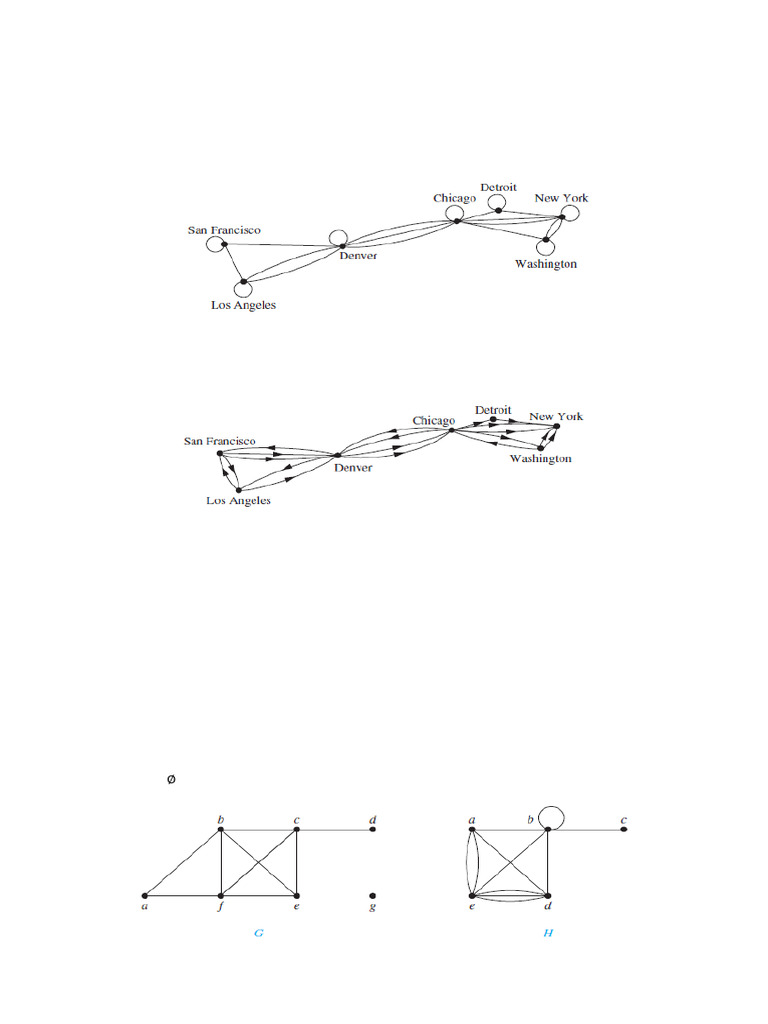 Detroit
Chicago
New York
San Francisco
Denver
Washington
Los Angeles

Detroit
Chicago
New York
San Francisco
Washington
Denver
Los Angeles

∅

b
c
d
a
f
e
g
G

a
b
c
e
d
H