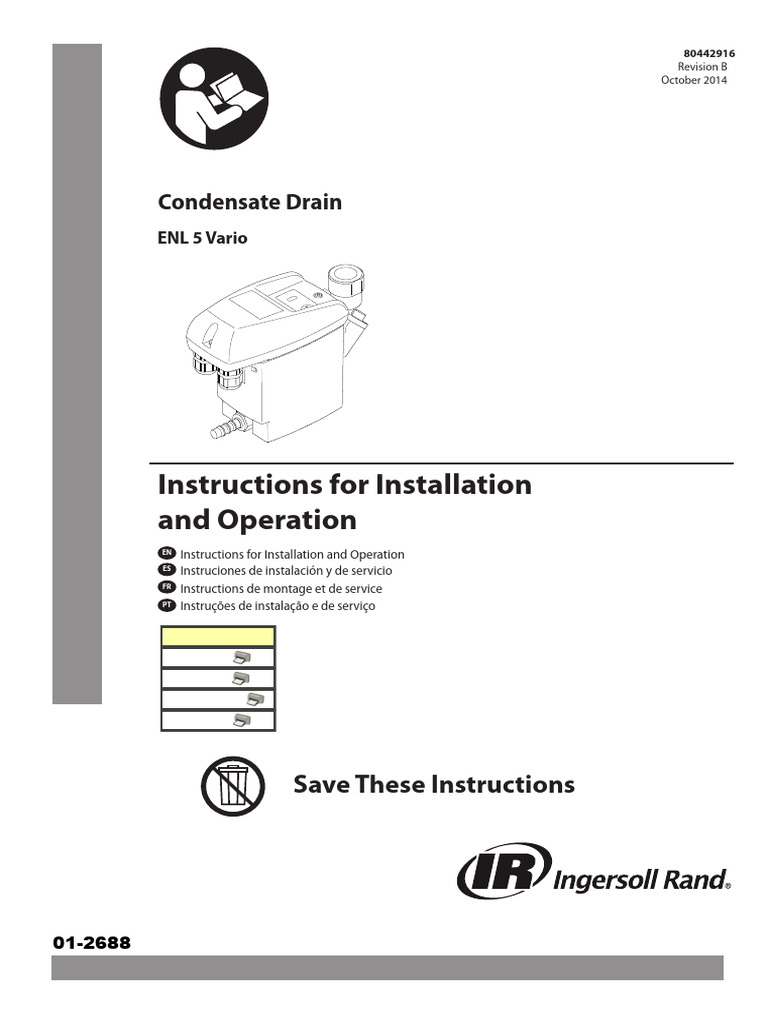 80442916
Revision B
October 2014

Condensate Drain

ENL 5 Vario

Instructions for Installation and Operation

EN Instructions for Installation and Operation
ES Instruciones de instalación y de servicio
FR Instructions de montage et de service
PT Instruções de instalação e de serviço

Save These Instructions

IR Ingersoll Rand®

01-2688