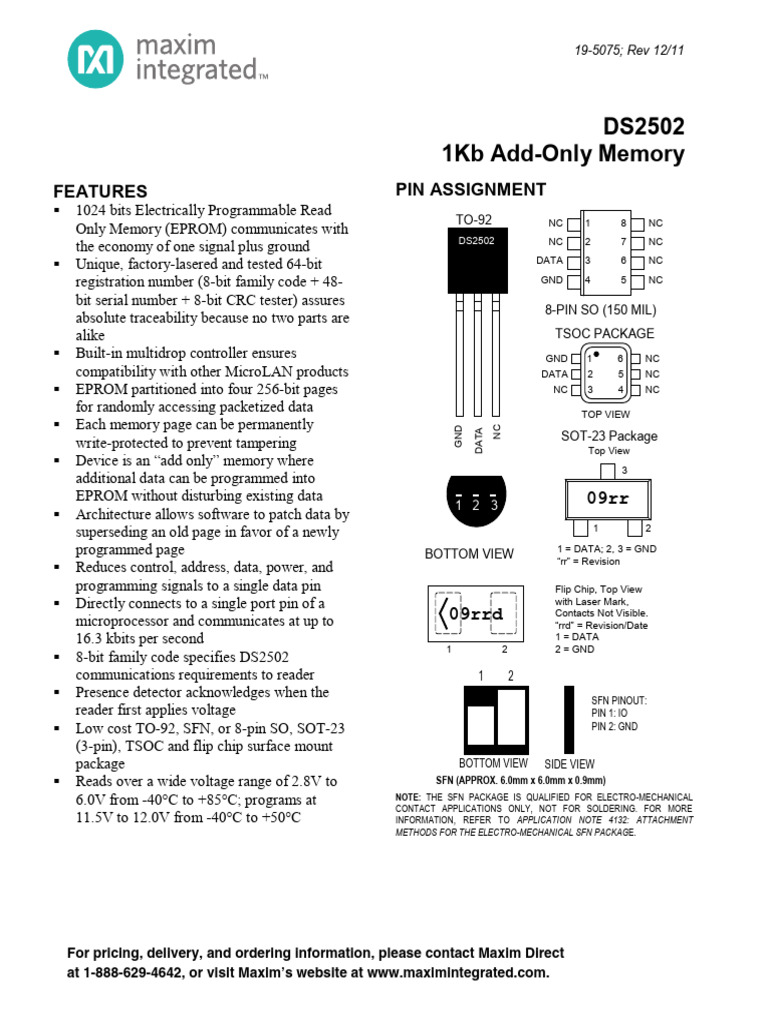 maxim integrated™

19-5075; Rev 12/11

DS2502
1Kb Add-Only Memory

FEATURES
▪ 1024 bits Electrically Programmable Read Only Memory (EPROM) communicates with the economy of one signal plus ground
▪ Unique, factory-lasered and tested 64-bit registration number (8-bit family code + 48-bit serial number + 8-bit CRC tester) assures absolute traceability because no two parts are alike
▪ Built-in multidrop controller ensures compatibility with other MicroLAN products
▪ EPROM partitioned into four 256-bit pages for randomly accessing packetized data
▪ Each memory page can be permanently write-protected to prevent tampering
▪ Device is an "add only" memory where additional data can be programmed into EPROM without disturbing existing data
▪ Architecture allows software to patch data by superseding an old page in favor of a newly programmed page
▪ Reduces control, address, data, power, and programming signals to a single data pin
▪ Directly connects to a single port pin of a microprocessor and communicates at up to 16.3 kbits per second
▪ 8-bit family code specifies DS2502 communications requirements to reader
▪ Presence detector acknowledges when the reader first applies voltage
▪ Low cost TO-92, SFN, or 8-pin SO, SOT-23 (3-pin), TSOC and flip chip surface mount package
▪ Reads over a wide voltage range of 2.8V to 6.0V from -40°C to +85°C; programs at 11.5V to 12.0V from -40°C to +50°C

PIN ASSIGNMENT

TO-92
DS2502
GND DATA NC
1 2 3
BOTTOM VIEW

NC 1 8 NC
NC 2 7 NC
DATA 3 6 NC
GND 4 5 NC
8-PIN SO (150 MIL)

TSOC PACKAGE
GND 1 6 NC
DATA 2 5 NC
NC 3 4 NC
TOP VIEW

SOT-23 Package
Top View
3
09rr
1 2
1 = DATA; 2, 3 = GND
"rr" = Revision

09rrd
1 2
Flip Chip, Top View with Laser Mark, Contacts Not Visible.
"rrd" = Revision/Date
1 = DATA
2 = GND

1 2
BOTTOM VIEW SIDE VIEW
SFN PINOUT:
PIN 1: IO
PIN 2: GND
SFN (APPROX. 6.0mm x 6.0mm x 0.9mm)

NOTE: THE SFN PACKAGE IS QUALIFIED FOR ELECTRO-MECHANICAL CONTACT APPLICATIONS ONLY, NOT FOR SOLDERING. FOR MORE INFORMATION, REFER TO APPLICATION NOTE 4132: ATTACHMENT METHODS FOR THE ELECTRO-MECHANICAL SFN PACKAGE.

For pricing, delivery, and ordering information, please contact Maxim Direct at 1-888-629-4642, or visit Maxim's website at www.maximintegrated.com.