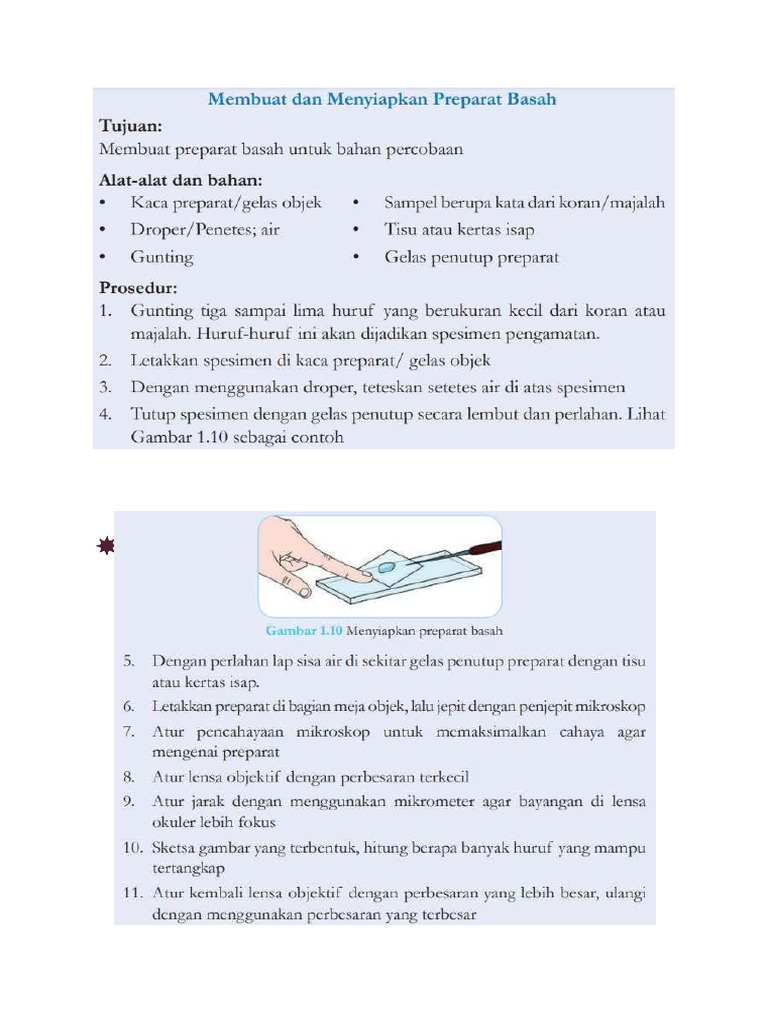 Membuat dan Menyiapkan Preparat Basah

Tujuan:
Membuat preparat basah untuk bahan percobaan

Alat-alat dan bahan:
• Kaca preparat/gelas objek
• Droper/Penetes; air
• Gunting
• Sampel berupa kata dari koran/majalah
• Tisu atau kertas isap
• Gelas penutup preparat

Prosedur:
1. Gunting tiga sampai lima huruf yang berukuran kecil dari koran atau majalah. Huruf-huruf ini akan dijadikan spesimen pengamatan.
2. Letakkan spesimen di kaca preparat/ gelas objek
3. Dengan menggunakan droper, teteskan setetes air di atas spesimen
4. Tutup spesimen dengan gelas penutup secara lembut dan perlahan. Lihat Gambar 1.10 sebagai contoh

Gambar 1.10 Menyiapkan preparat basah

5. Dengan perlahan lap sisa air di sekitar gelas penutup preparat dengan tisu atau kertas isap.
6. Letakkan preparat di bagian meja objek, lalu jepit dengan penjepit mikroskop
7. Atur pencahayaan mikroskop untuk memaksimalkan cahaya agar mengenai preparat
8. Atur lensa objektif dengan perbesaran terkecil
9. Atur jarak dengan menggunakan mikrometer agar bayangan di lensa okuler lebih fokus
10. Sketsa gambar yang terbentuk, hitung berapa banyak huruf yang mampu tertangkap
11. Atur kembali lensa objektif dengan perbesaran yang lebih besar, ulangi dengan menggunakan perbesaran yang terbesar