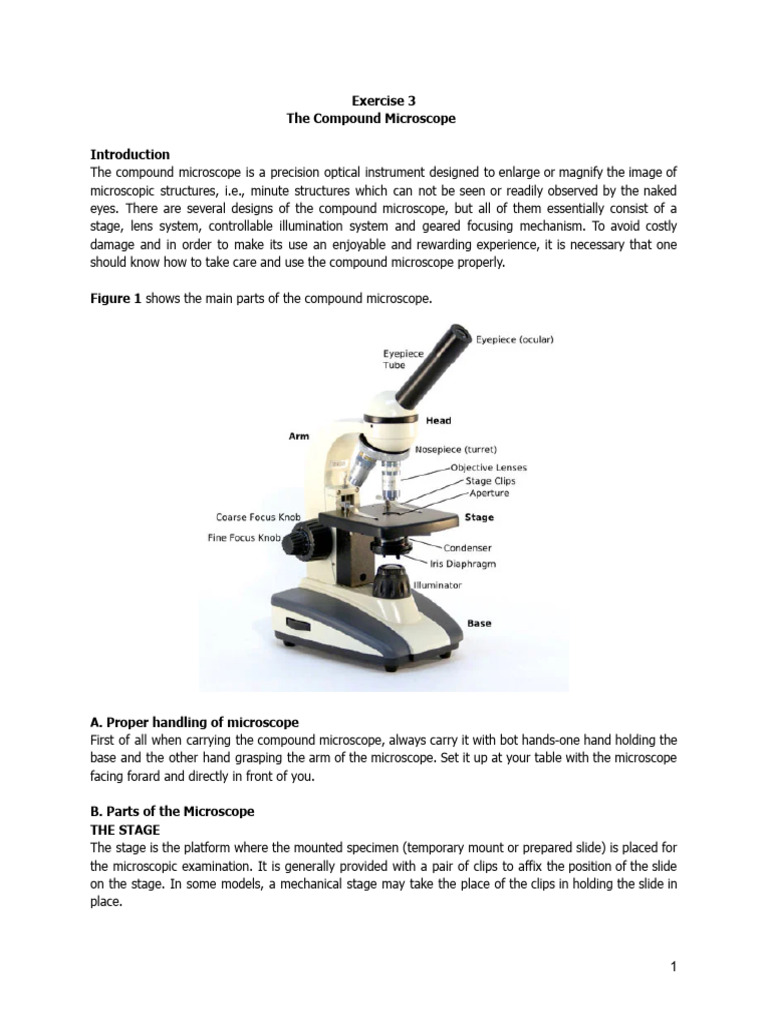 Exercise 3
The Compound Microscope

Introduction
The compound microscope is a precision optical instrument designed to enlarge or magnify the image of microscopic structures, i.e., minute structures which can not be seen or readily observed by the naked eyes. There are several designs of the compound microscope, but all of them essentially consist of a stage, lens system, controllable illumination system and geared focusing mechanism. To avoid costly damage and in order to make its use an enjoyable and rewarding experience, it is necessary that one should know how to take care and use the compound microscope properly.

Figure 1 shows the main parts of the compound microscope.

Eyepiece (ocular)
Eyepiece Tube
Head
Arm
Nosepiece (turret)
Objective Lenses
Stage Clips
Aperture
Coarse Focus Knob
Stage
Fine Focus Knob
Condenser
Iris Diaphragm
Illuminator
Base

A. Proper handling of microscope
First of all when carrying the compound microscope, always carry it with bot hands-one hand holding the base and the other hand grasping the arm of the microscope. Set it up at your table with the microscope facing forard and directly in front of you.

B. Parts of the Microscope
THE STAGE
The stage is the platform where the mounted specimen (temporary mount or prepared slide) is placed for the microscopic examination. It is generally provided with a pair of clips to affix the position of the slide on the stage. In some models, a mechanical stage may take the place of the clips in holding the slide in place.

1