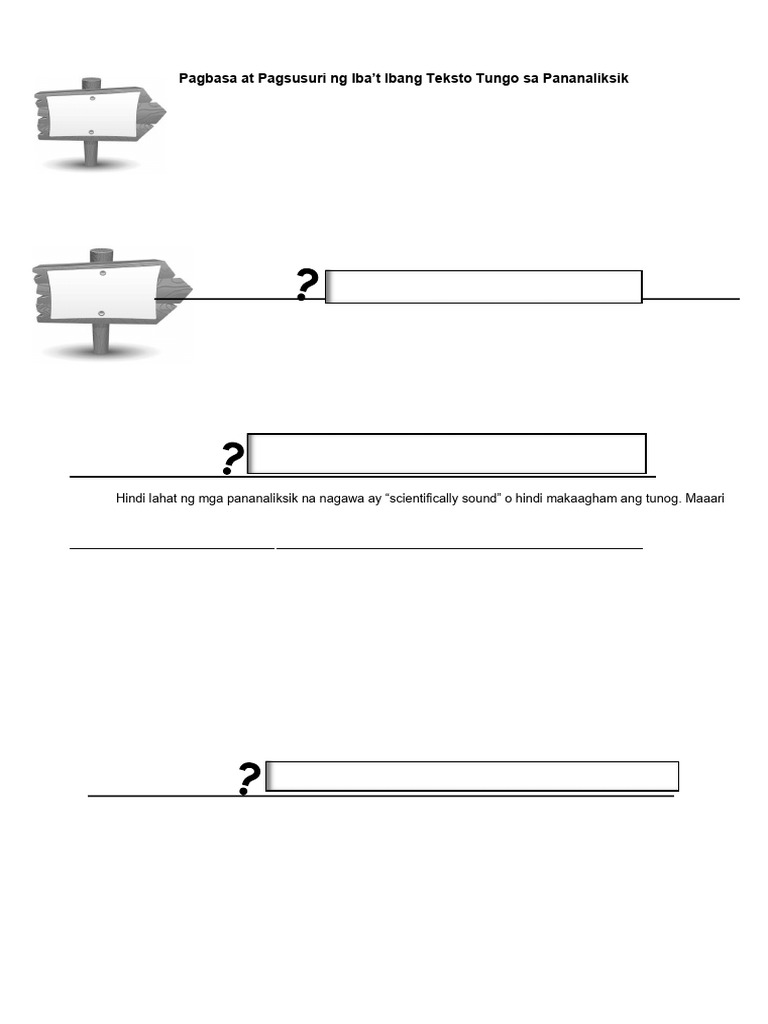 Pagbasa at Pagsusuri ng Iba't Ibang Teksto Tungo sa Pananaliksik

?

?

Hindi lahat ng mga pananaliksik na nagawa ay "scientifically sound" o hindi makaagham ang tunog. Maaari

?