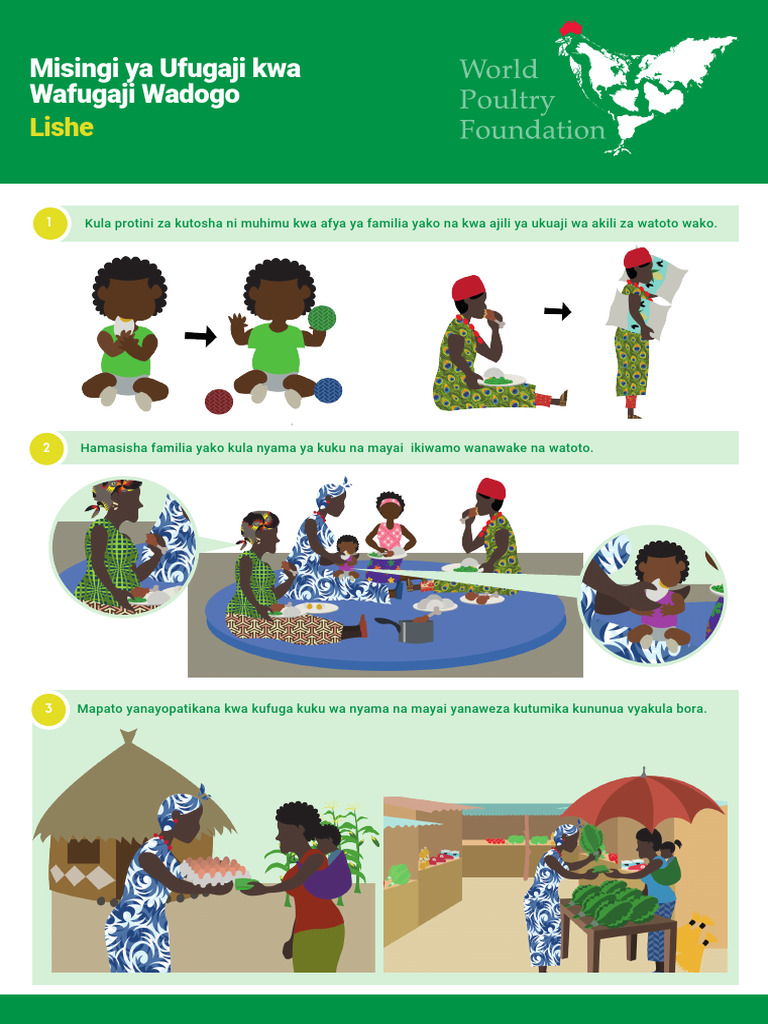 Misingi ya Ufugaji kwa Wafugaji Wadogo
Lishe

World Poultry Foundation

1 Kula protini za kutosha ni muhimu kwa afya ya familia yako na kwa ajili ya ukuaji wa akili za watoto wako.

2 Hamasisha familia yako kula nyama ya kuku na mayai ikiwamo wanawake na watoto.

3 Mapato yanayopatikana kwa kufuga kuku wa nyama na mayai yanaweza kutumika kununua vyakula bora.