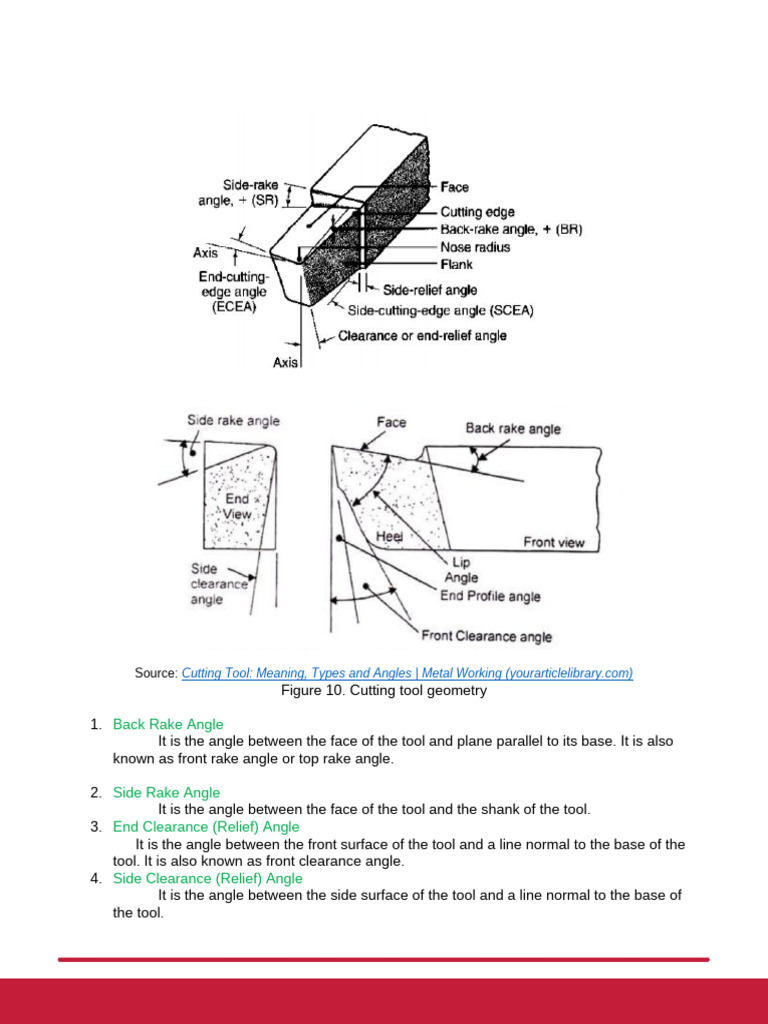 Side-rake angle, + (SR)
Axis
End-cutting-edge angle (ECEA)
Axis
Face
Cutting edge
Back-rake angle, + (BR)
Nose radius
Flank
Side-relief angle
Side-cutting-edge angle (SCEA)
Clearance or end-relief angle

Side rake angle
End View
Side clearance angle
Face
Back rake angle
Heel
Front view
Lip Angle
End Profile angle
Front Clearance angle

Source: Cutting Tool: Meaning, Types and Angles | Metal Working (yourarticlelibrary.com)
Figure 10. Cutting tool geometry

1. Back Rake Angle
It is the angle between the face of the tool and plane parallel to its base. It is also known as front rake angle or top rake angle.

2. Side Rake Angle
It is the angle between the face of the tool and the shank of the tool.
3. End Clearance (Relief) Angle
It is the angle between the front surface of the tool and a line normal to the base of the tool. It is also known as front clearance angle.
4. Side Clearance (Relief) Angle
It is the angle between the side surface of the tool and a line normal to the base of the tool.