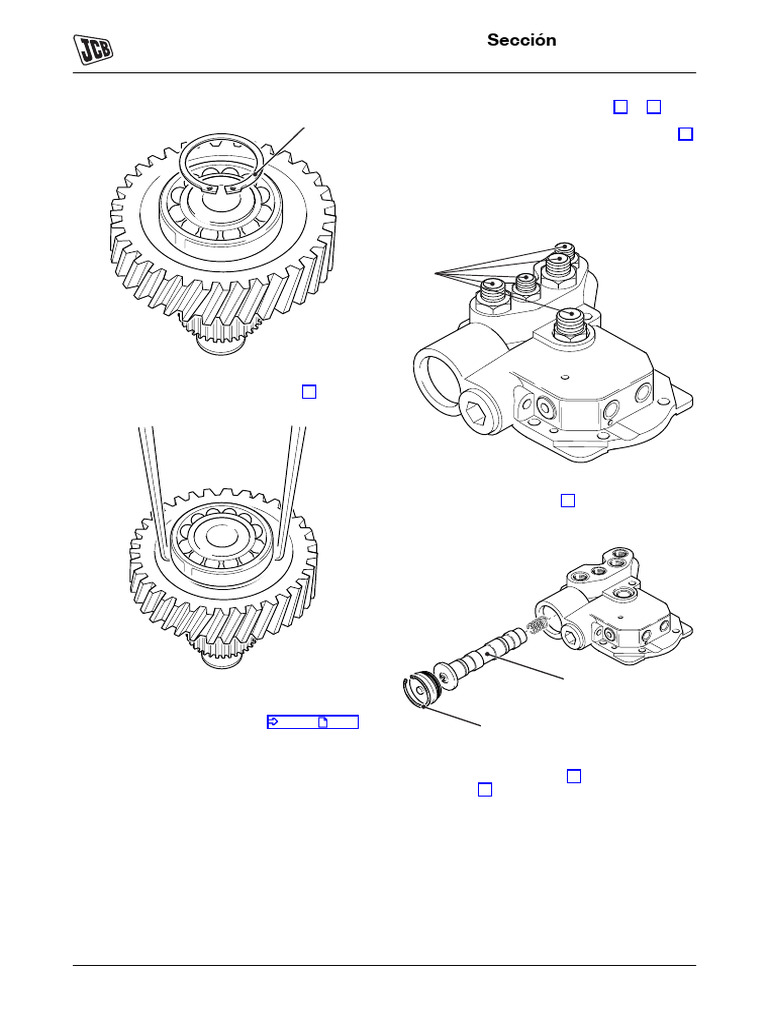 JCB

Sección