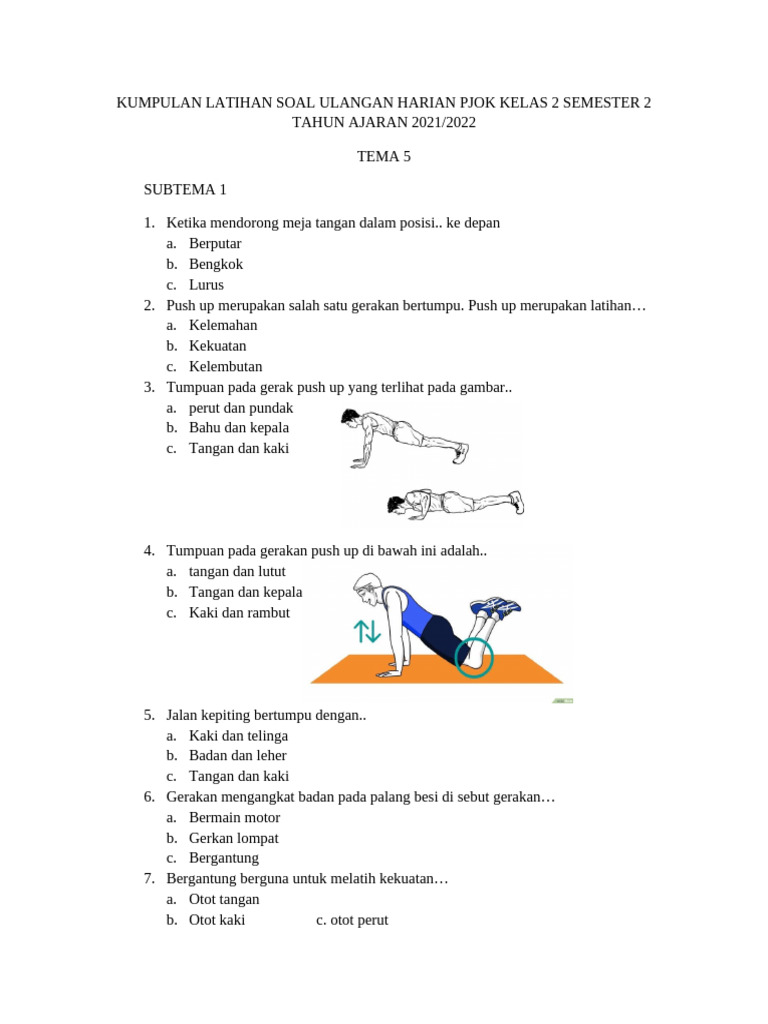 KUMPULAN LATIHAN SOAL ULANGAN HARIAN PJOK KELAS 2 SEMESTER 2
TAHUN AJARAN 2021/2022

TEMA 5

SUBTEMA 1

1. Ketika mendorong meja tangan dalam posisi.. ke depan
a. Berputar
b. Bengkok
c. Lurus
2. Push up merupakan salah satu gerakan bertumpu. Push up merupakan latihan…
a. Kelemahan
b. Kekuatan
c. Kelembutan
3. Tumpuan pada gerak push up yang terlihat pada gambar..
a. perut dan pundak
b. Bahu dan kepala
c. Tangan dan kaki

4. Tumpuan pada gerakan push up di bawah ini adalah..
a. tangan dan lutut
b. Tangan dan kepala
c. Kaki dan rambut

5. Jalan kepiting bertumpu dengan..
a. Kaki dan telinga
b. Badan dan leher
c. Tangan dan kaki
6. Gerakan mengangkat badan pada palang besi di sebut gerakan…
a. Bermain motor
b. Gerkan lompat
c. Bergantung
7. Bergantung berguna untuk melatih kekuatan…
a. Otot tangan
b. Otot kaki c. otot perut