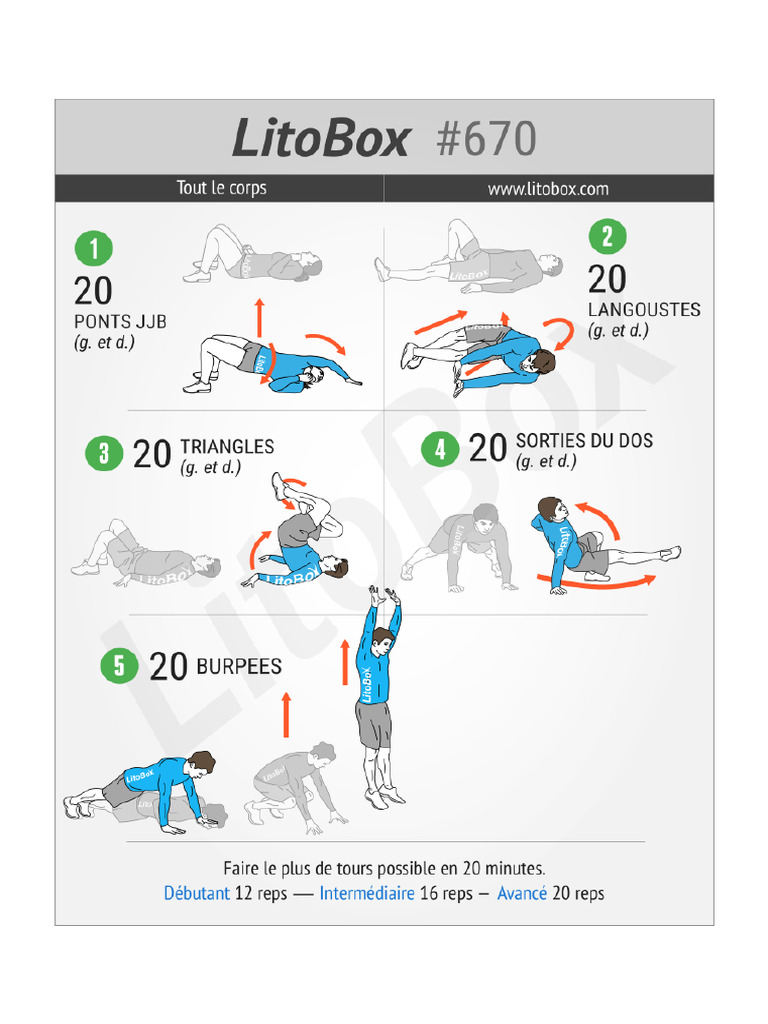 LitoBox #670

Tout le corps

www.litobox.com

1
20
PONTS JJB
(g. et d.)

2
20
LANGOUSTES
(g. et d.)

3 20 TRIANGLES
(g. et d.)

4 20 SORTIES DU DOS
(g. et d.)

5 20 BURPEES

LitoBox

Faire le plus de tours possible en 20 minutes.
Débutant 12 reps — Intermédiaire 16 reps — Avancé 20 reps