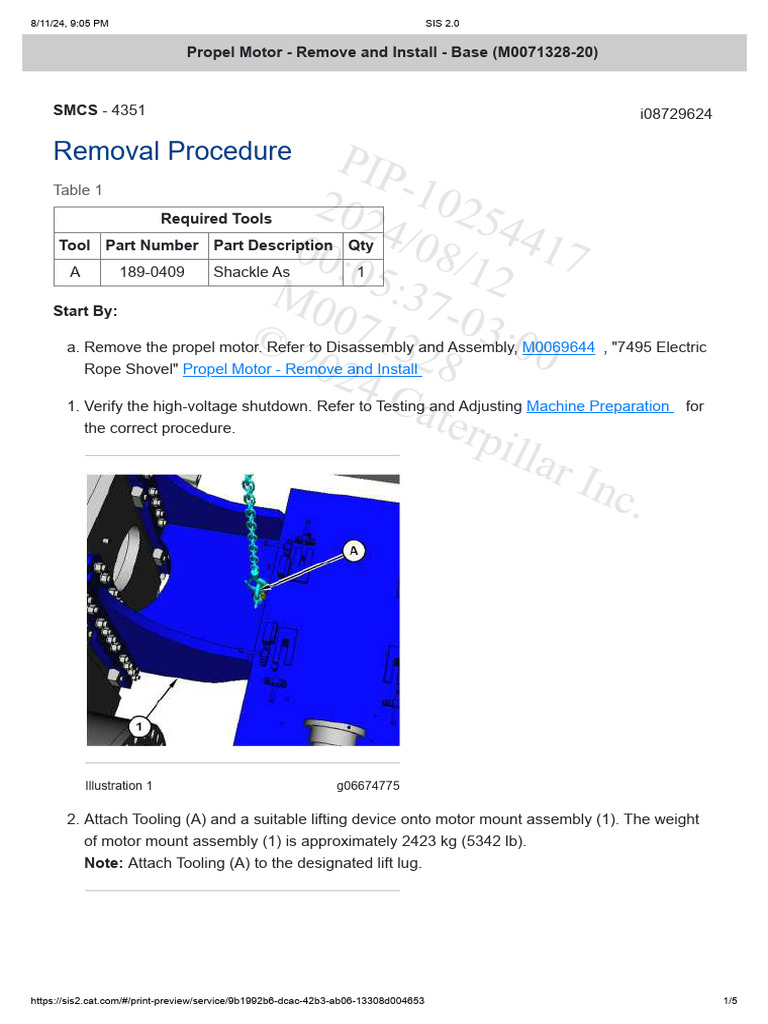 8/11/24, 9:05 PM SIS 2.0

Propel Motor - Remove and Install - Base (M0071328-20)

SMCS - 4351 i08729624

Removal Procedure

PIP-10254417
2024/08/12
00:05:37-03:00
M0071328
© 2024 Caterpillar Inc.

Table 1

| Required Tools | | | |
|---|---|---|---|
| Tool | Part Number | Part Description | Qty |
| A | 189-0409 | Shackle As | 1 |

Start By:

a. Remove the propel motor. Refer to Disassembly and Assembly, M0069644 , "7495 Electric Rope Shovel" Propel Motor - Remove and Install

1. Verify the high-voltage shutdown. Refer to Testing and Adjusting Machine Preparation for the correct procedure.

A

1

Illustration 1 g06674775

2. Attach Tooling (A) and a suitable lifting device onto motor mount assembly (1). The weight of motor mount assembly (1) is approximately 2423 kg (5342 lb).
Note: Attach Tooling (A) to the designated lift lug.

https://sis2.cat.com/#/print-preview/service/9b1992b6-dcac-42b3-ab06-13308d004653 1/5