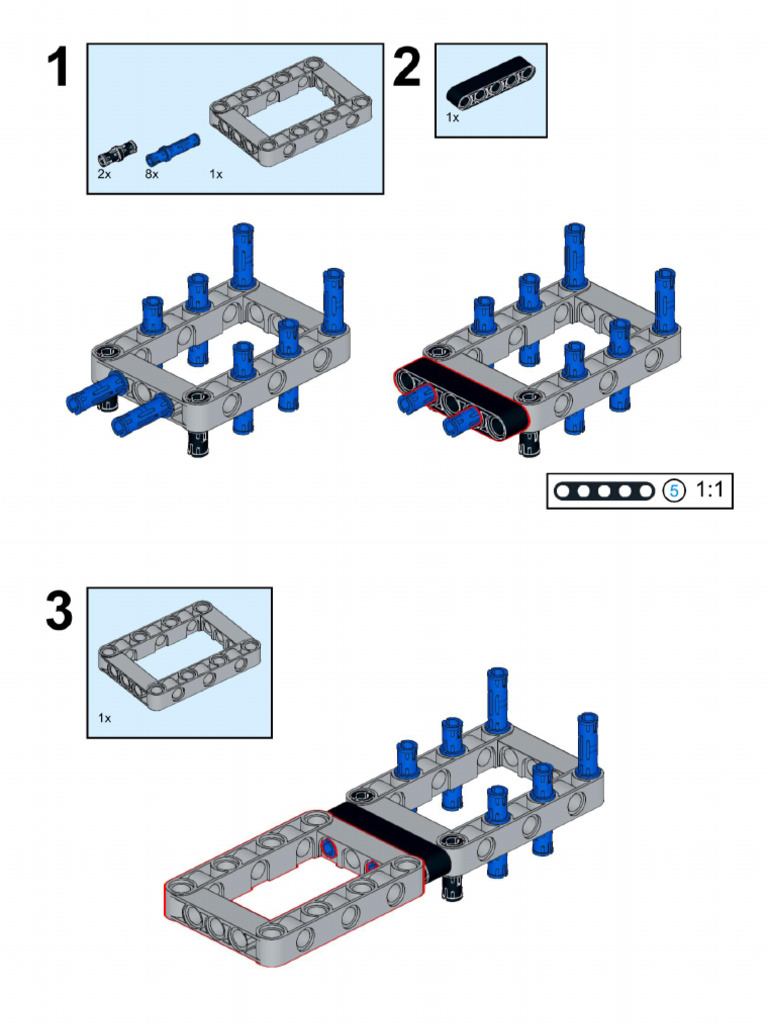 1

2x 8x 1x

2

1x

5 1:1

3

1x