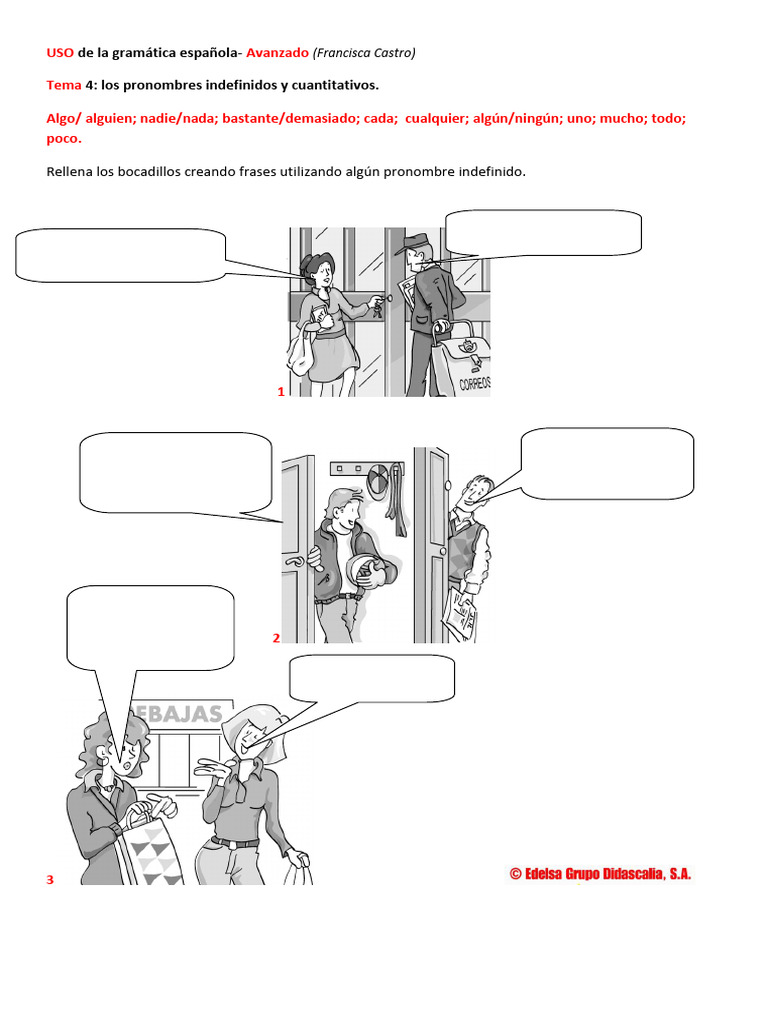 USO de la gramática española- Avanzado (Francisca Castro)

Tema 4: los pronombres indefinidos y cuantitativos.

Algo/ alguien; nadie/nada; bastante/demasiado; cada; cualquier; algún/ningún; uno; mucho; todo; poco.

Rellena los bocadillos creando frases utilizando algún pronombre indefinido.

CORREOS

1

2

EBAJAS

3

© Edelsa Grupo Didascalia, S.A.